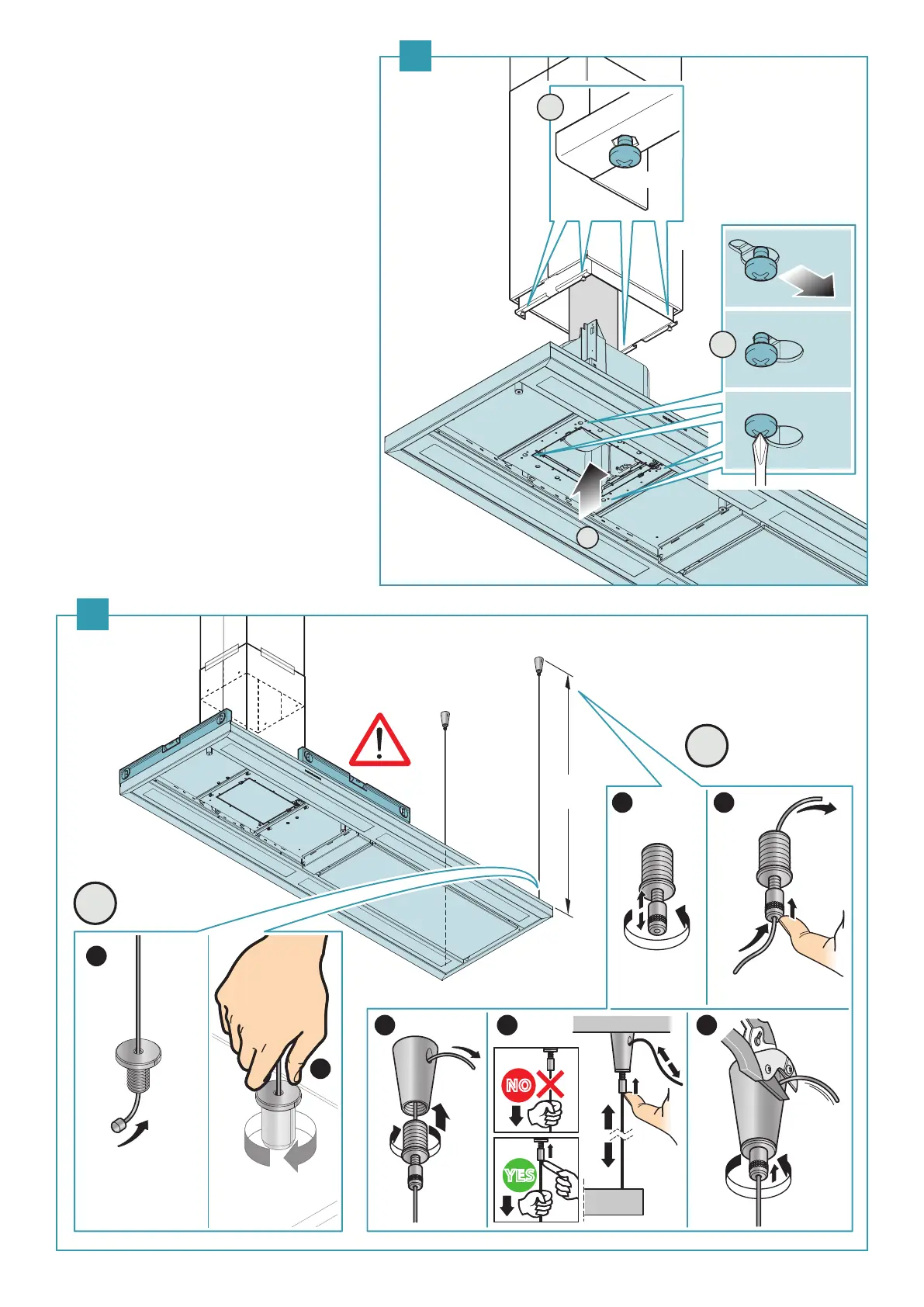 NO

YES