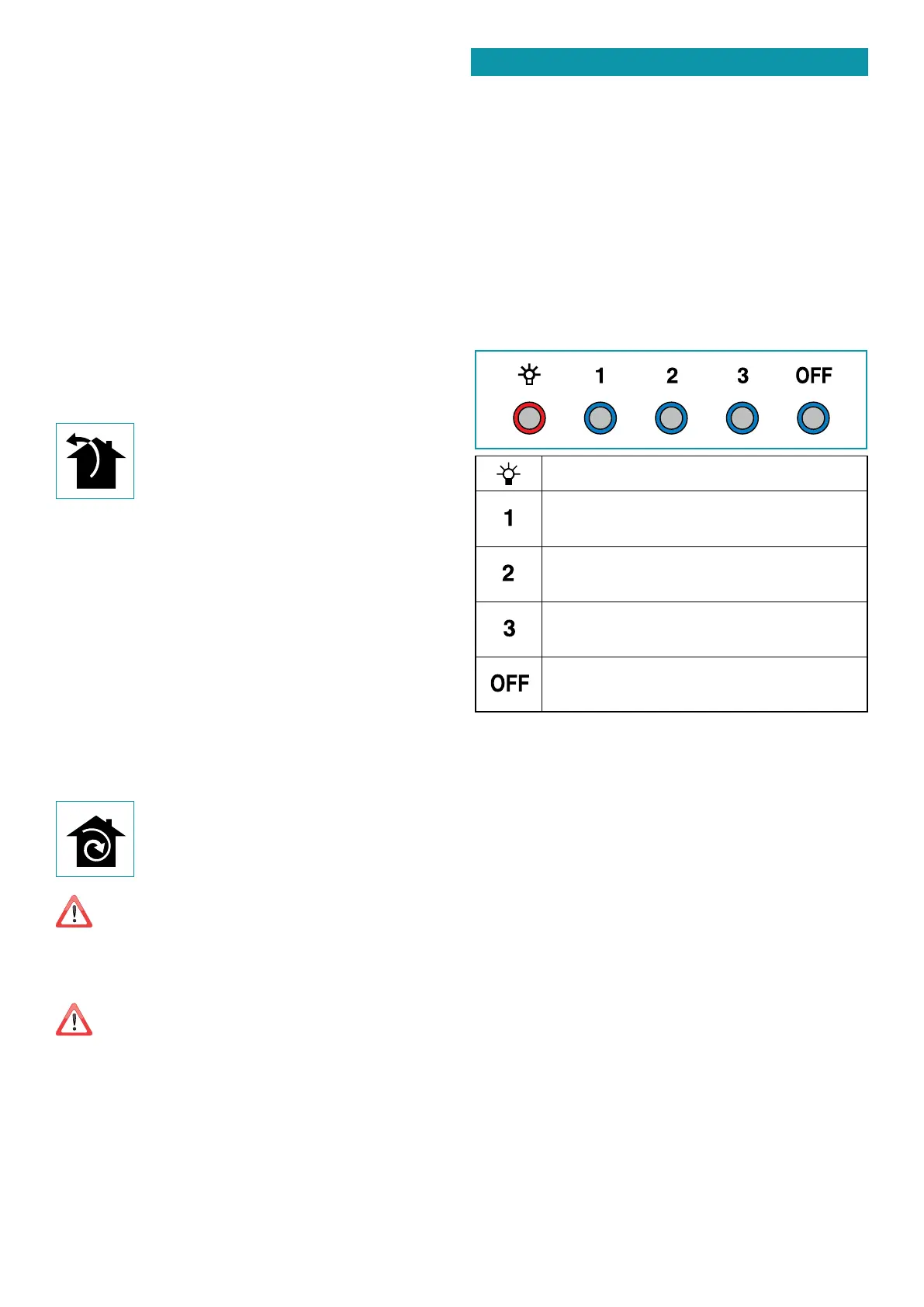 1 2 3 OFF

| | |
|---|---|
| | |
| 1 | |
| 2 | |
| 3 | |
| OFF | |