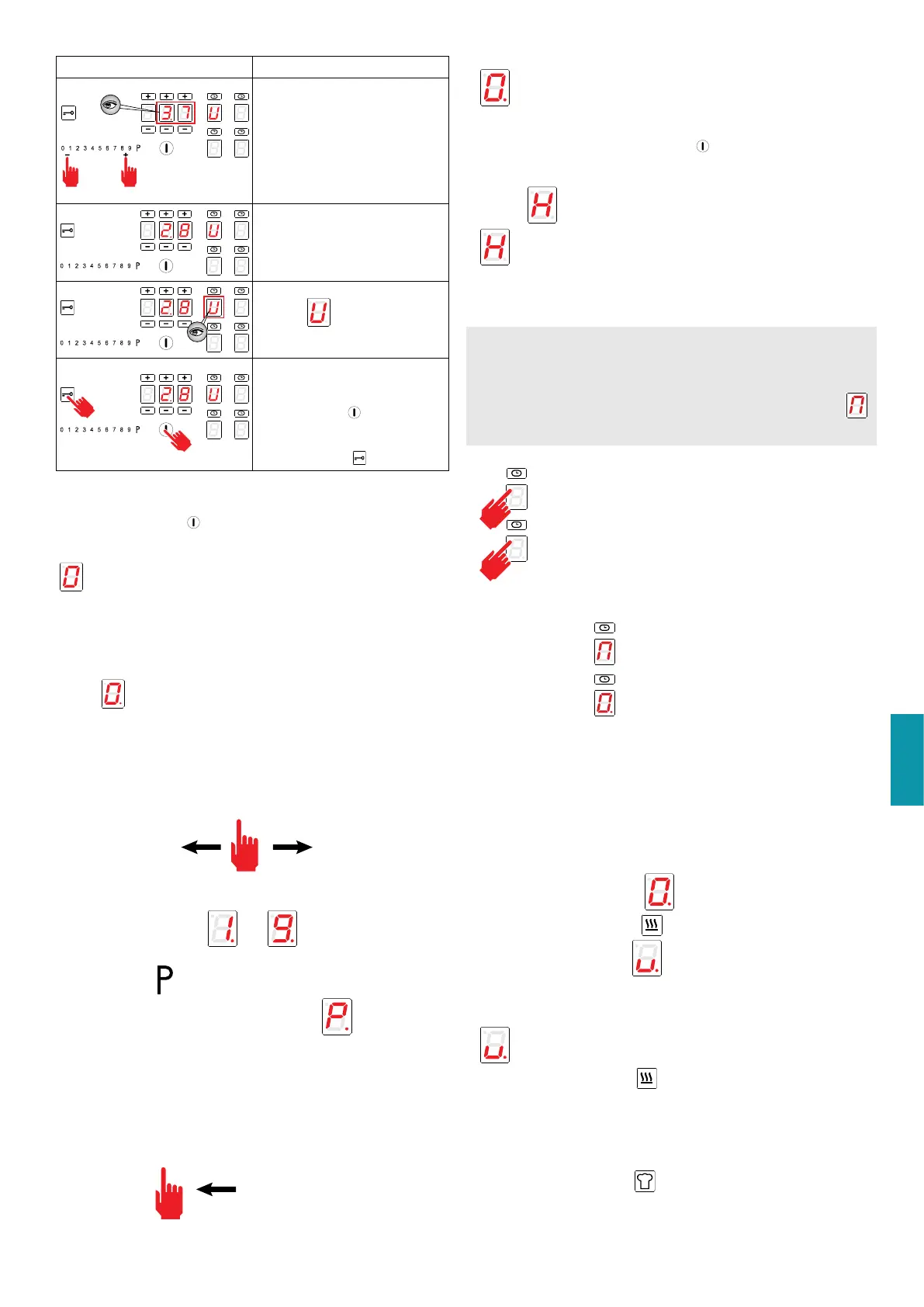 0 1 2 3 4 5 6 7 8 9 P

3. 7

U

0 1 2 3 4 5 6 7 8 9 P

2. 8

U

0 1 2 3 4 5 6 7 8 9 P

2. 8

U

U

0 1 2 3 4 5 6 7 8 9 P

2. 8

U

0

0.

1. 9.

P

P.

0.

H

H

n

n

0.

0.

u.

u.