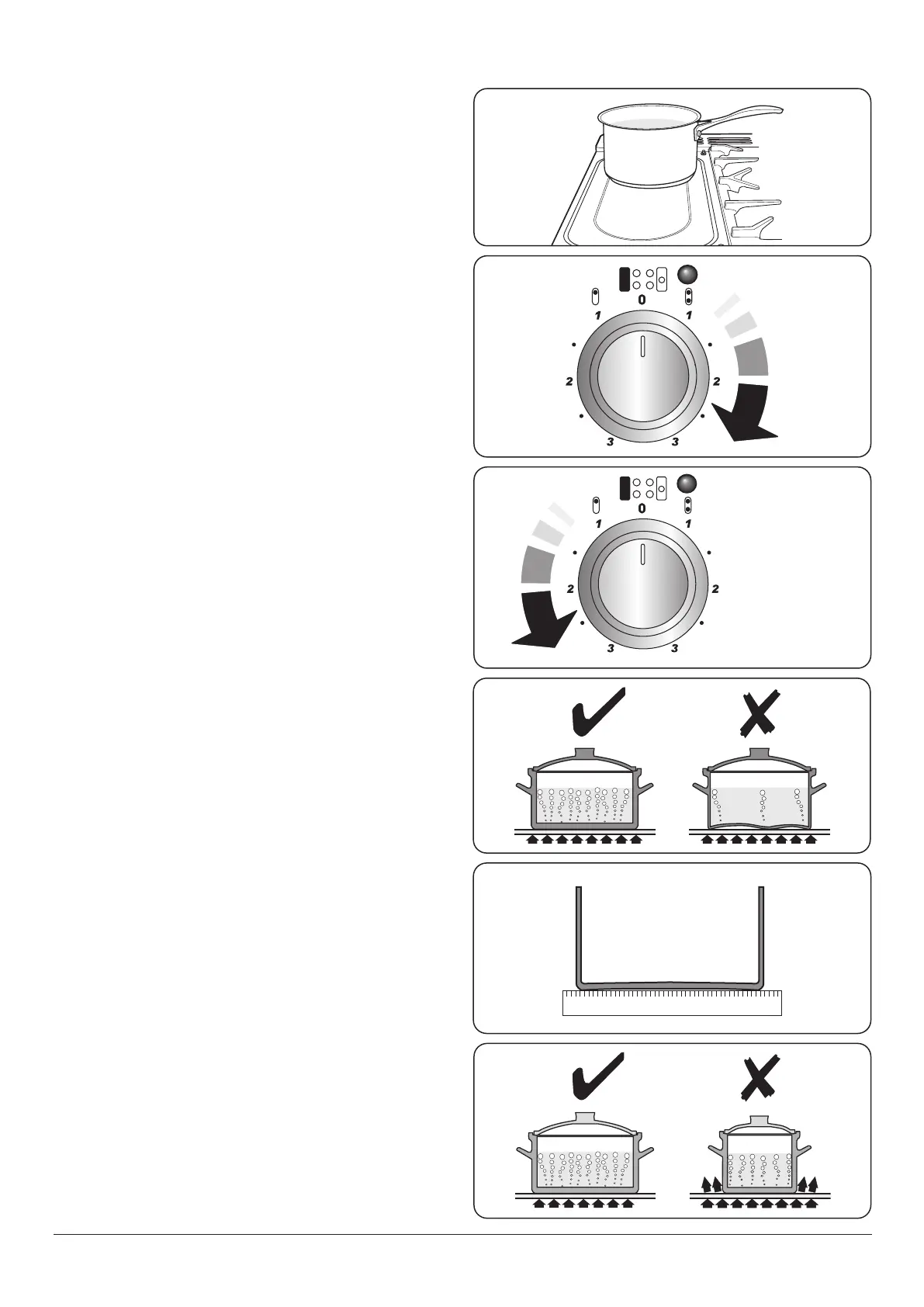 0
1
1
2
2
3
3

0
1
1
2
2
3
3