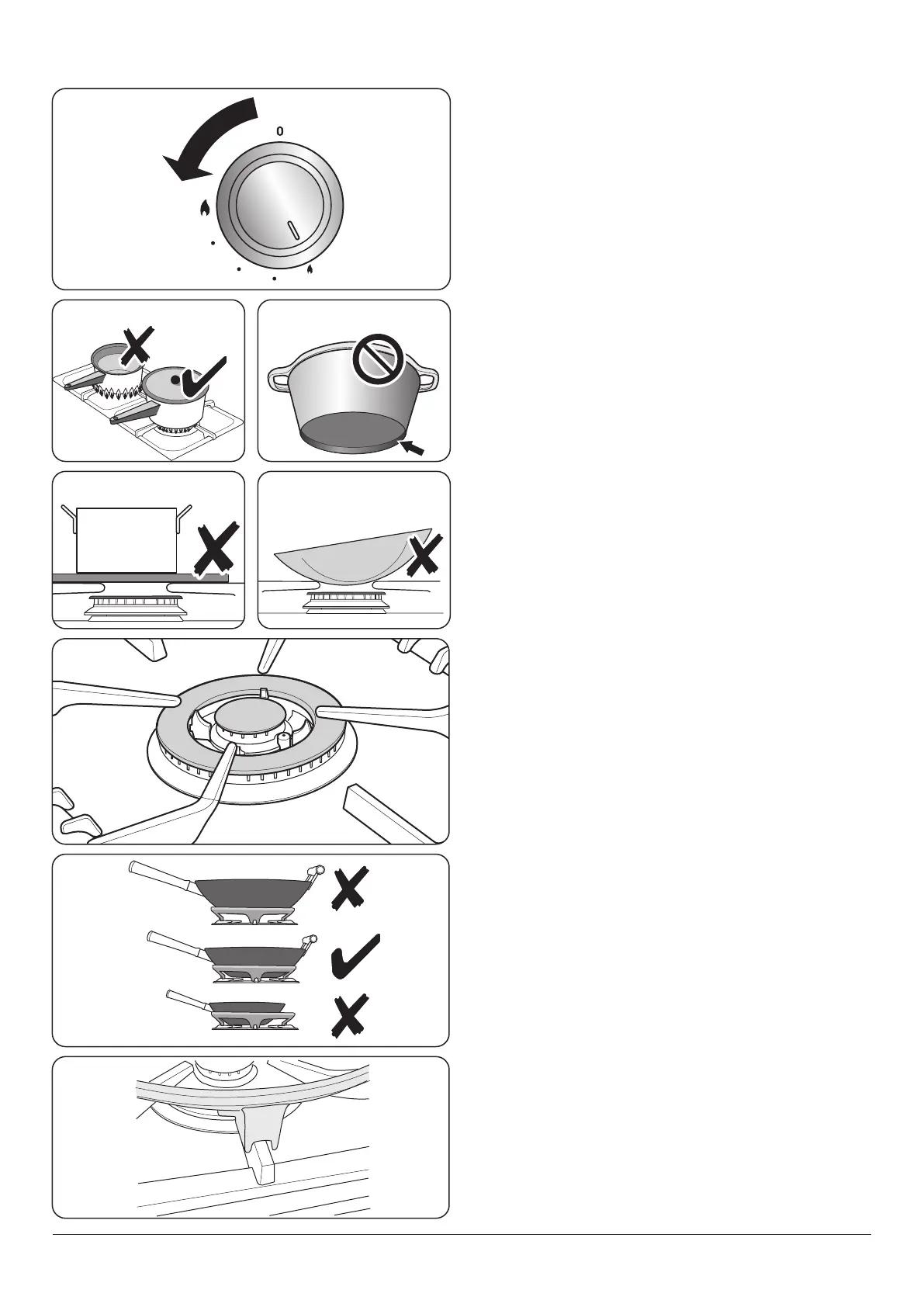 0