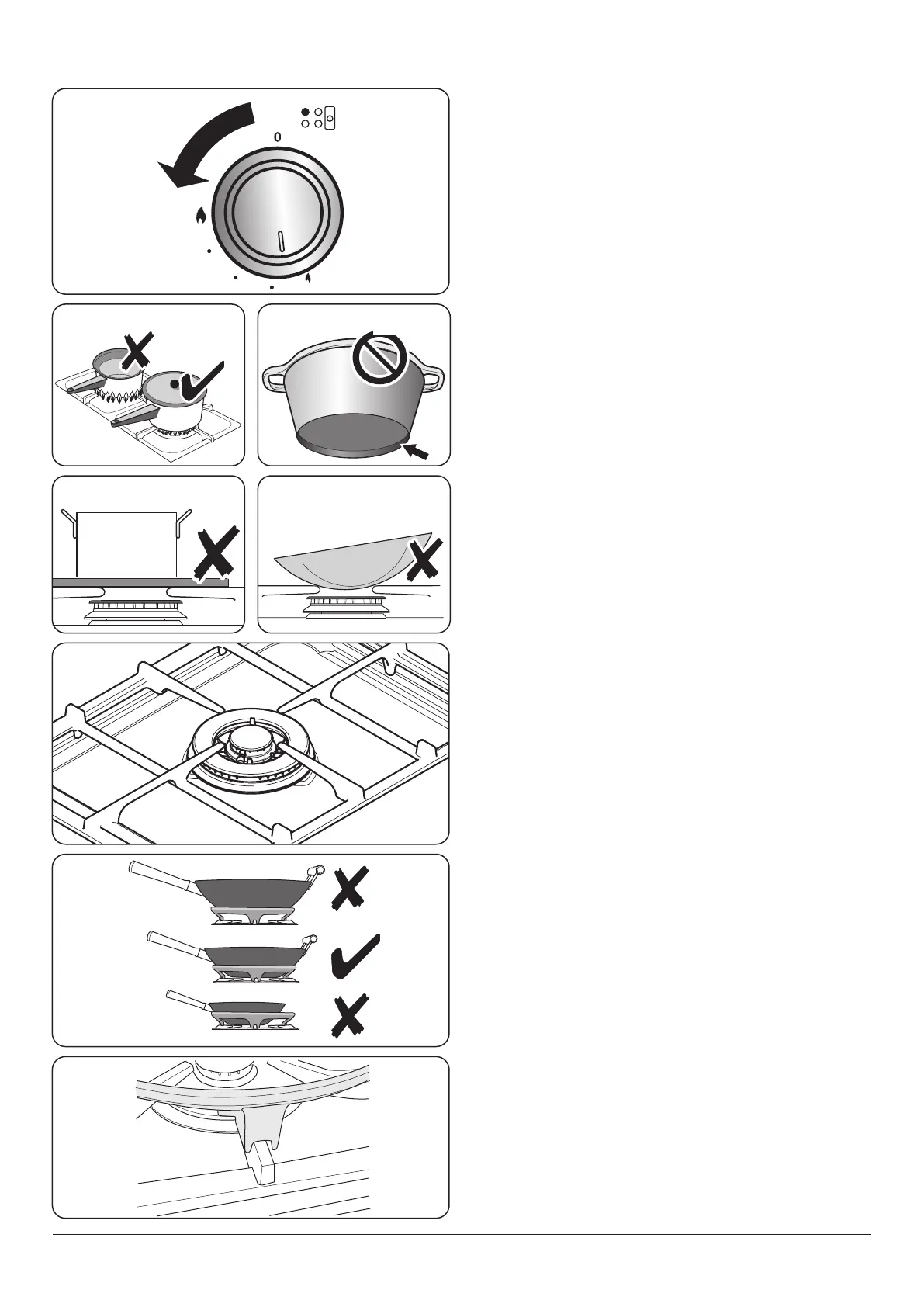 0