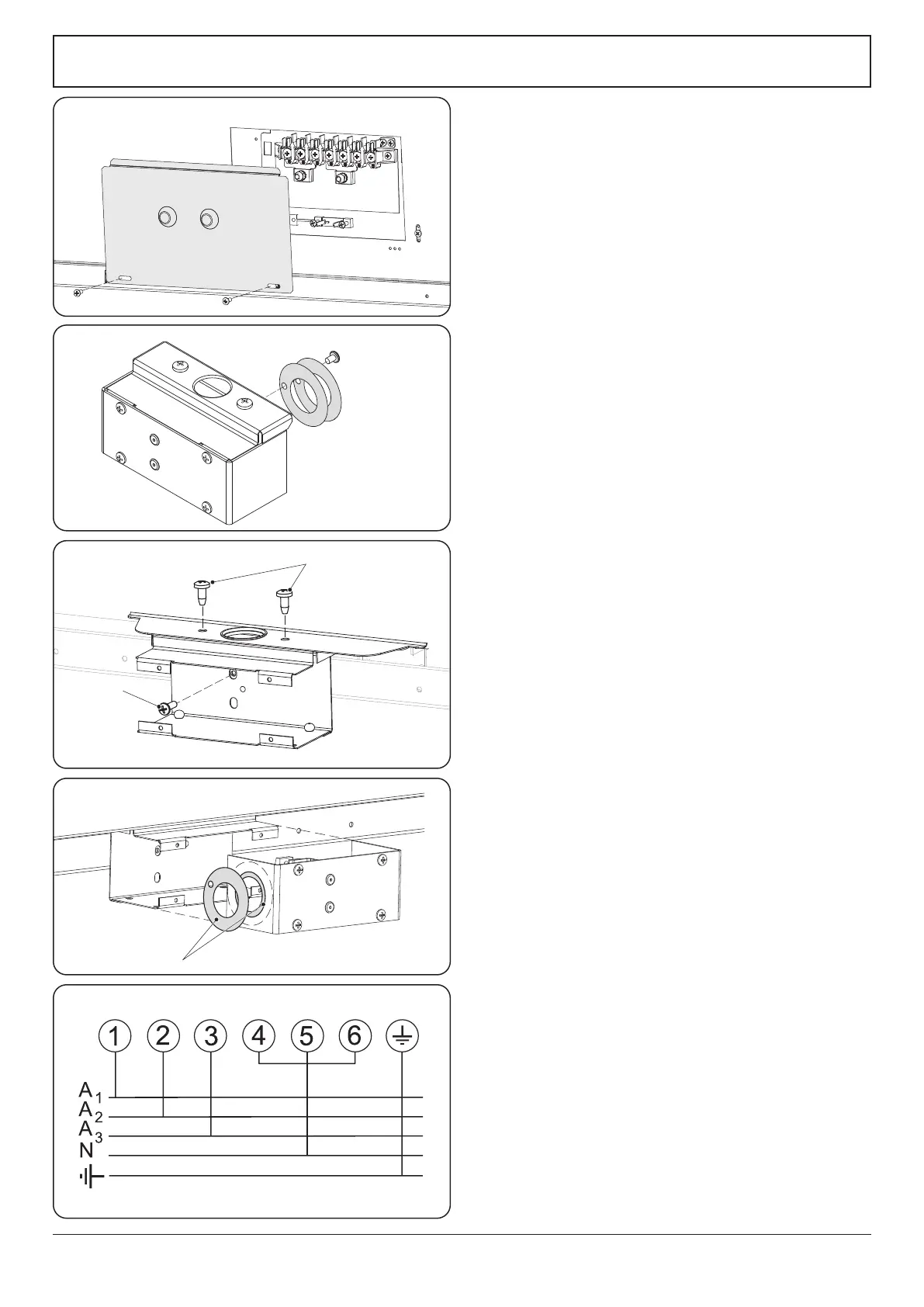 1 2 3 4 5 6

$A_1$
$A_2$
$A_3$
N