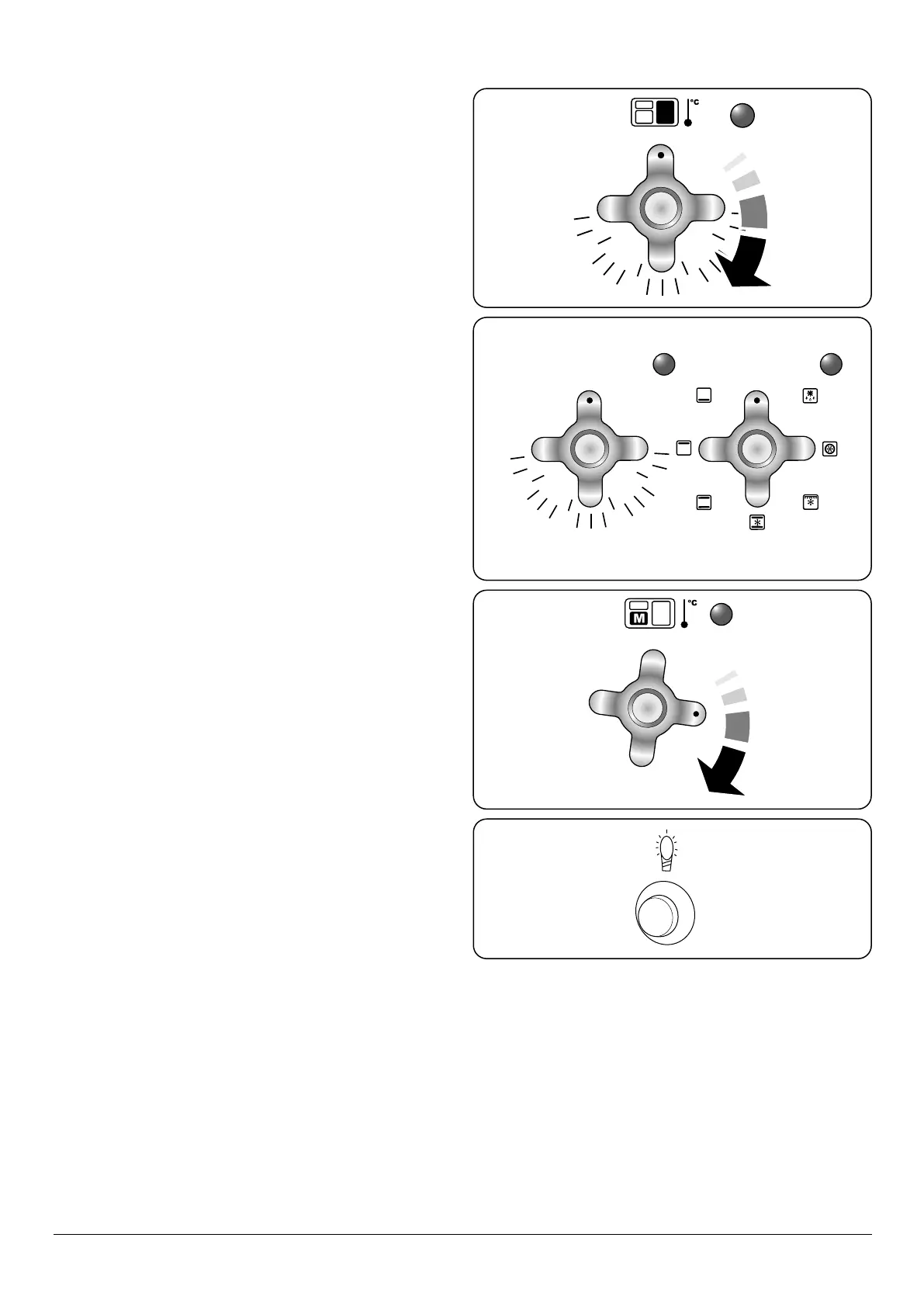 °C

°C
M