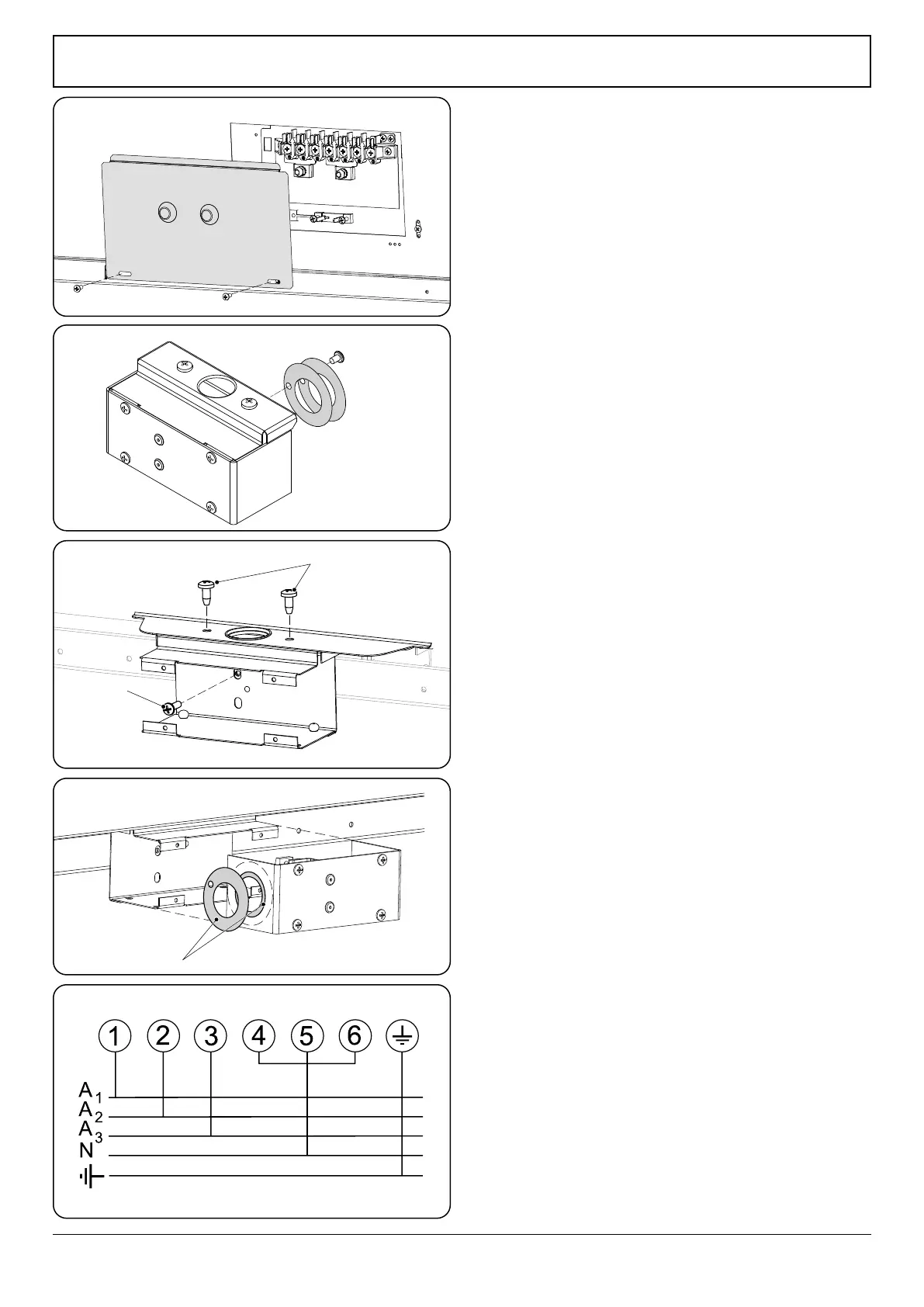 1 2 3 4 5 6

$A_1$
$A_2$
$A_3$
N