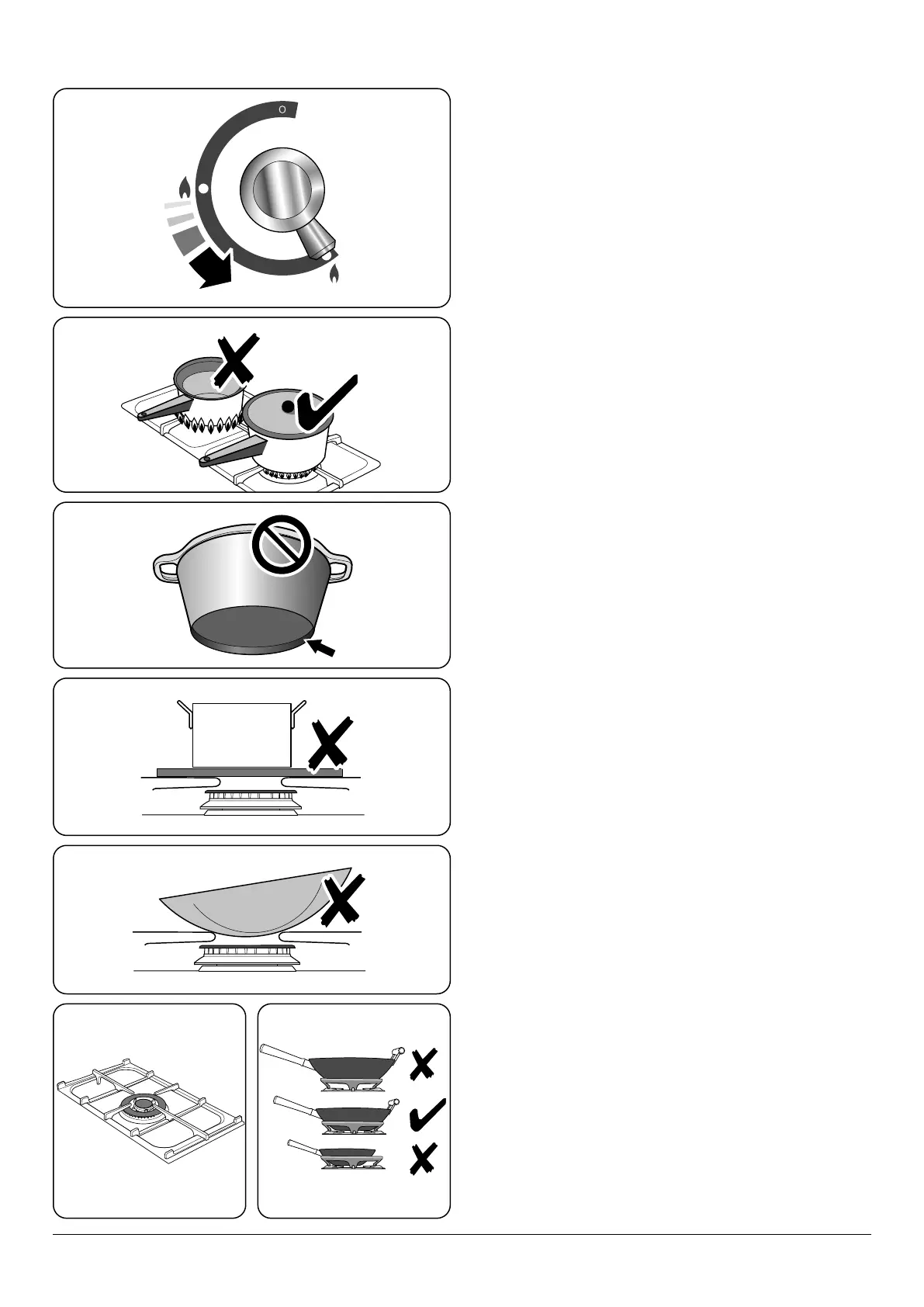 O