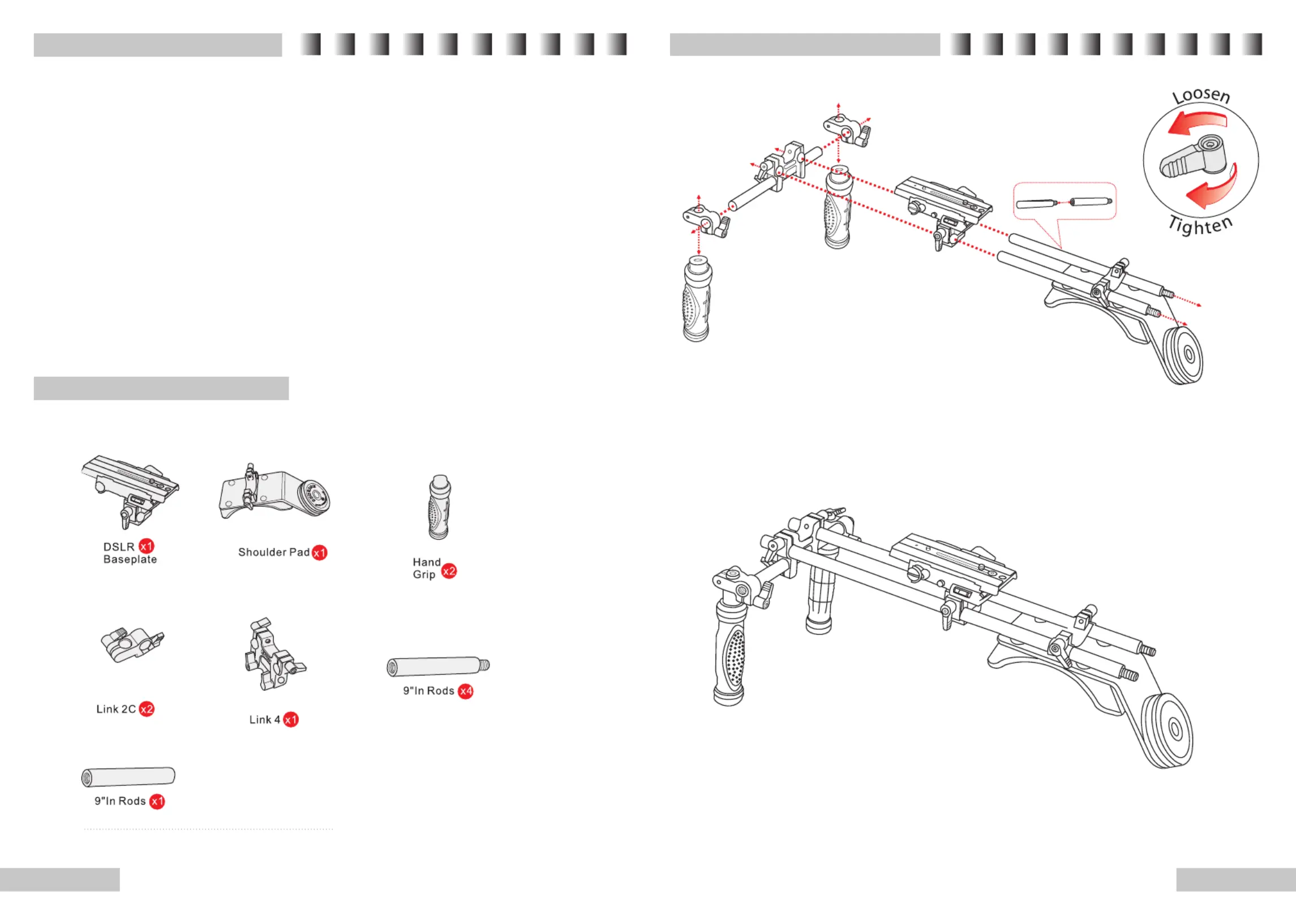 Loosen

Tighten

DSLR Baseplate x1

Shoulder Pad x1

Hand Grip x2

Link 2C x2

Link 4 x1

9"In Rods x4

9"In Rods x1