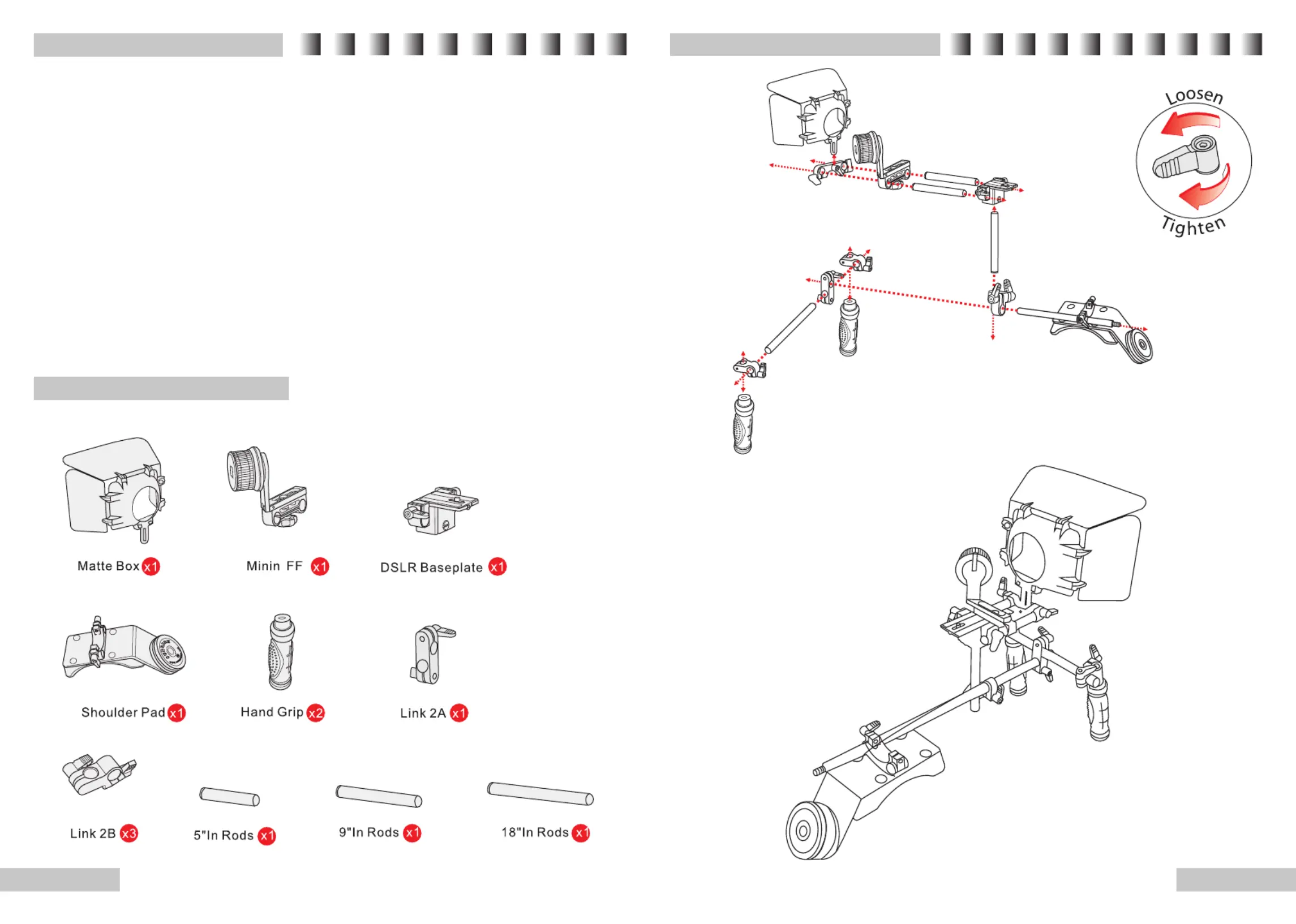 Matte Box x1

Minin FF x1

DSLR Baseplate x1

Shoulder Pad x1

Hand Grip x2

Link 2A x1

Link 2B x3

5"In Rods x1

9"In Rods x1

18"In Rods x1

Loosen

Tighten