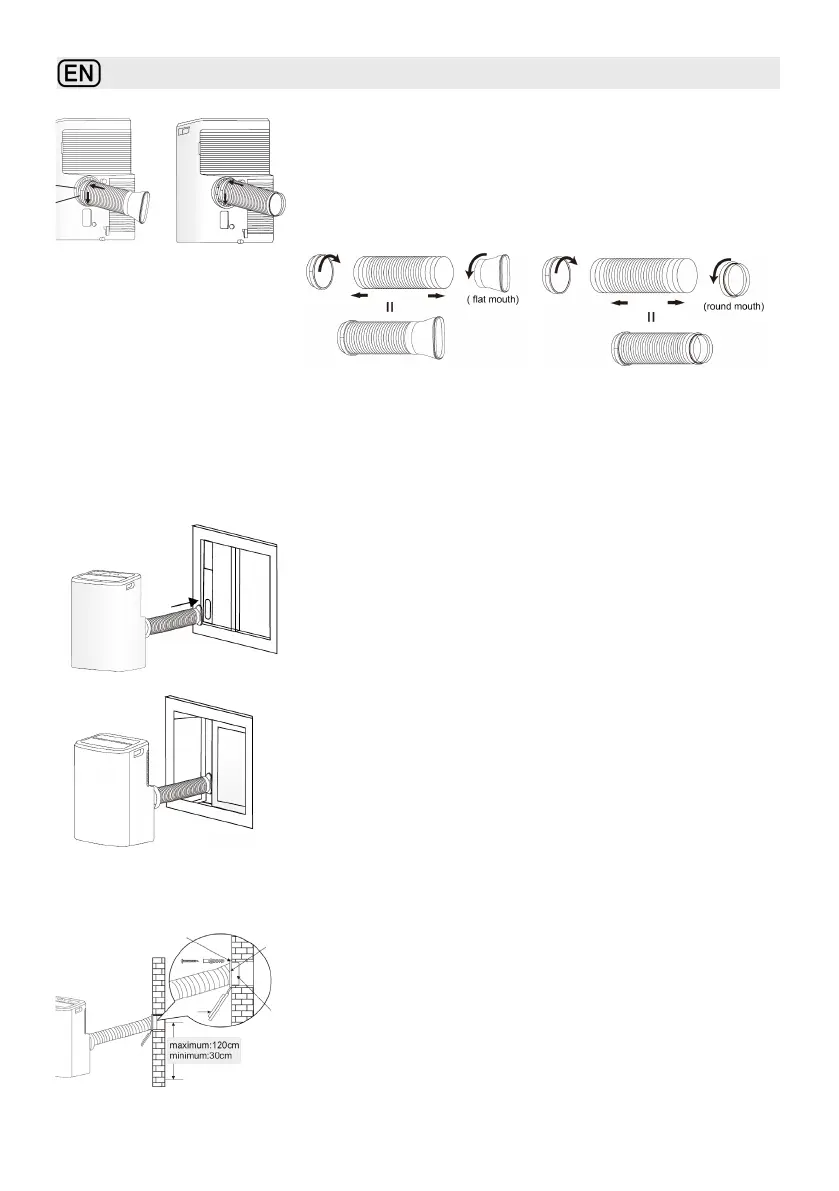 EN

( flat mouth)

(round mouth)

maximum:120cm
minimum:30cm