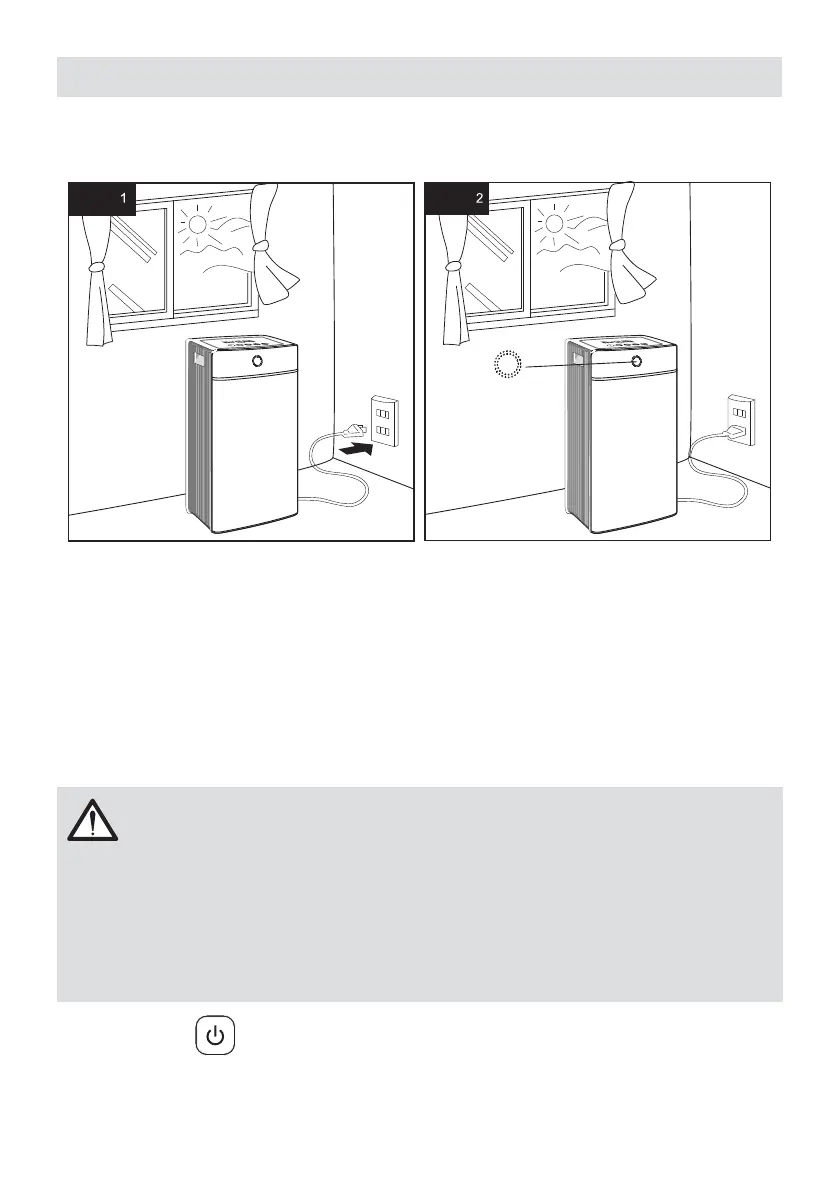 1

2