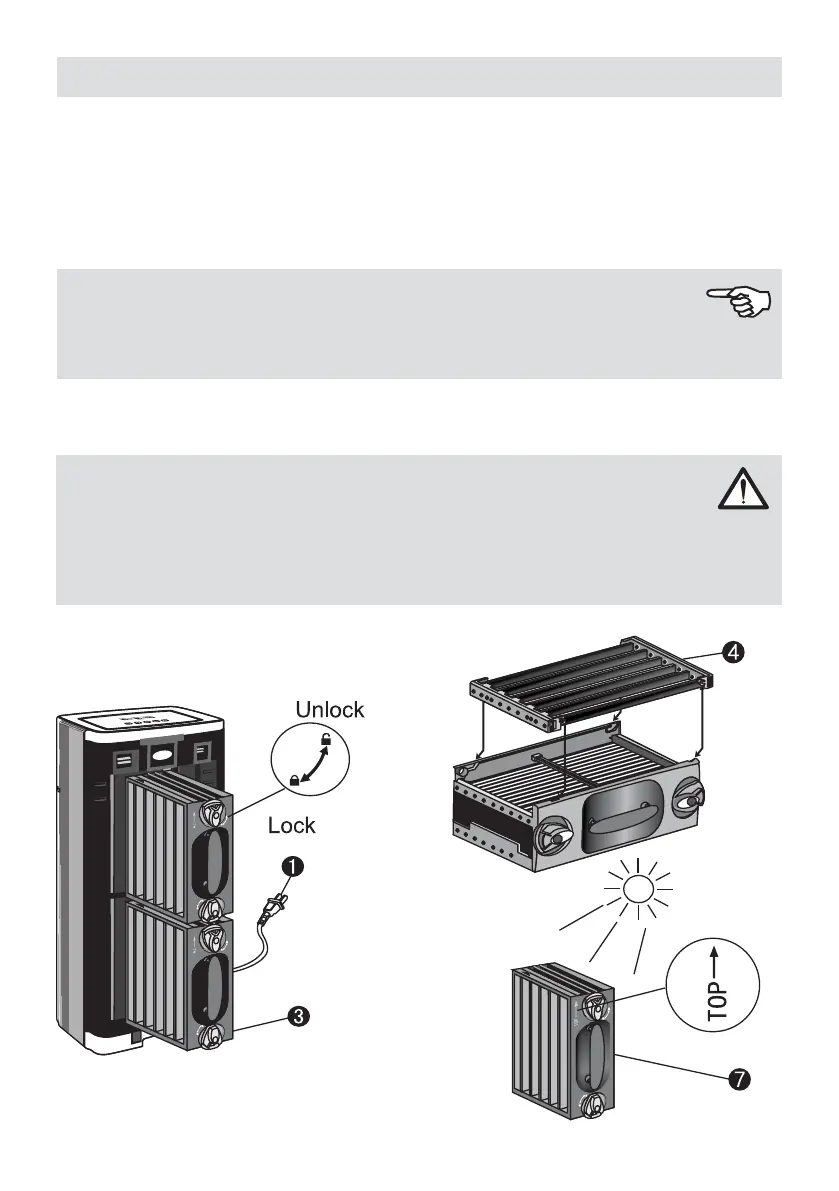 Unlock

Lock

1

3

4

TOP

7