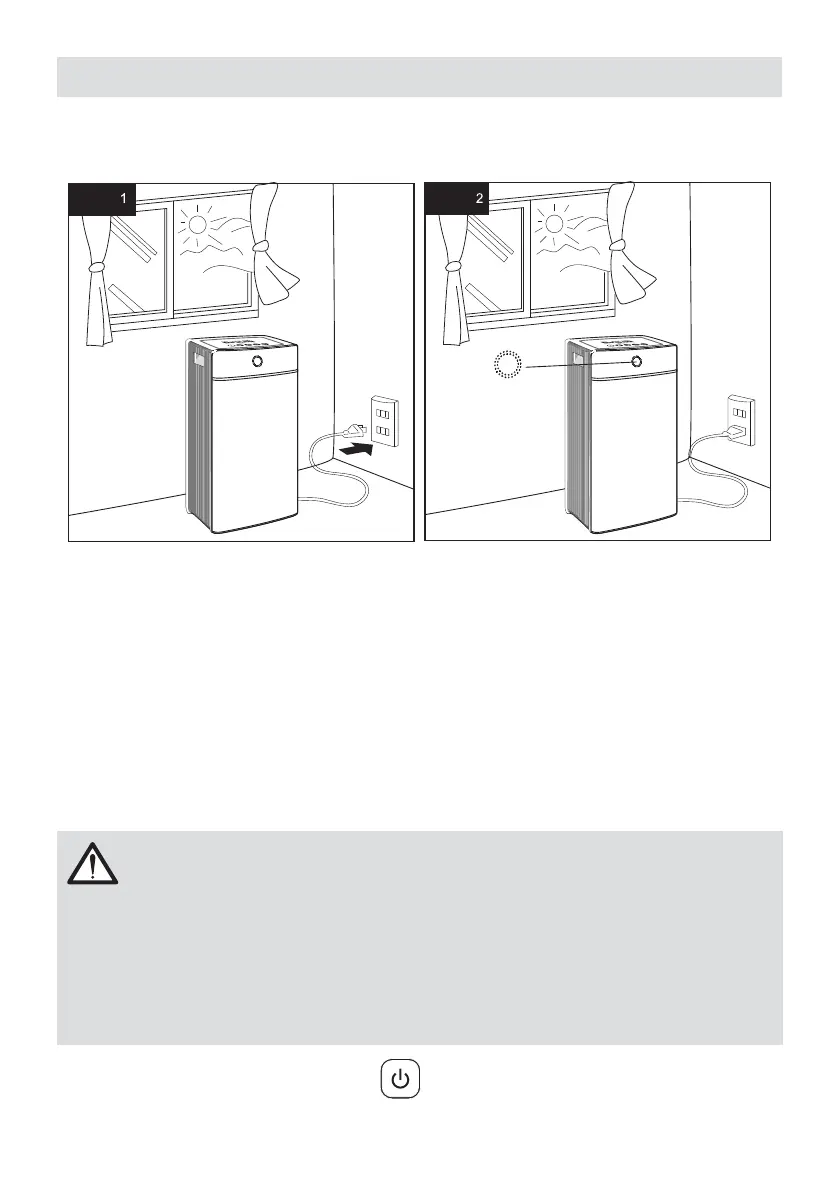 1

2