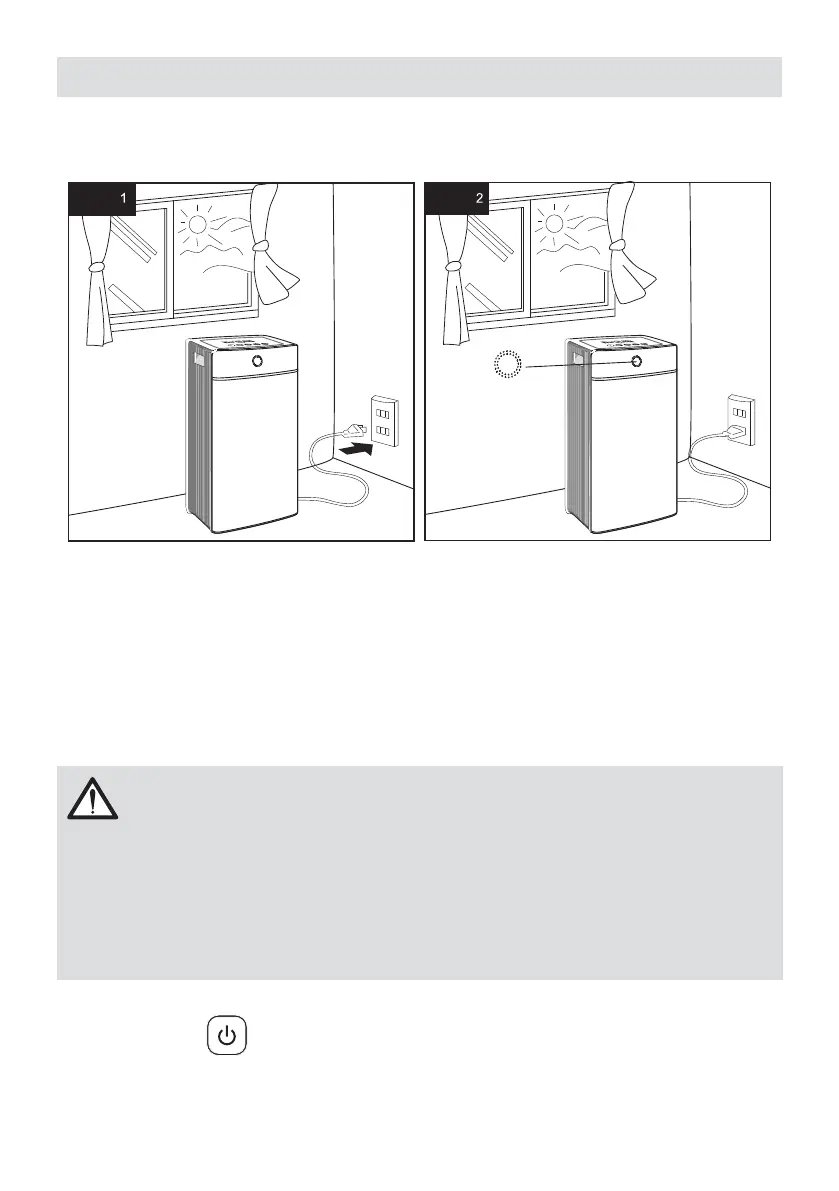 1

2