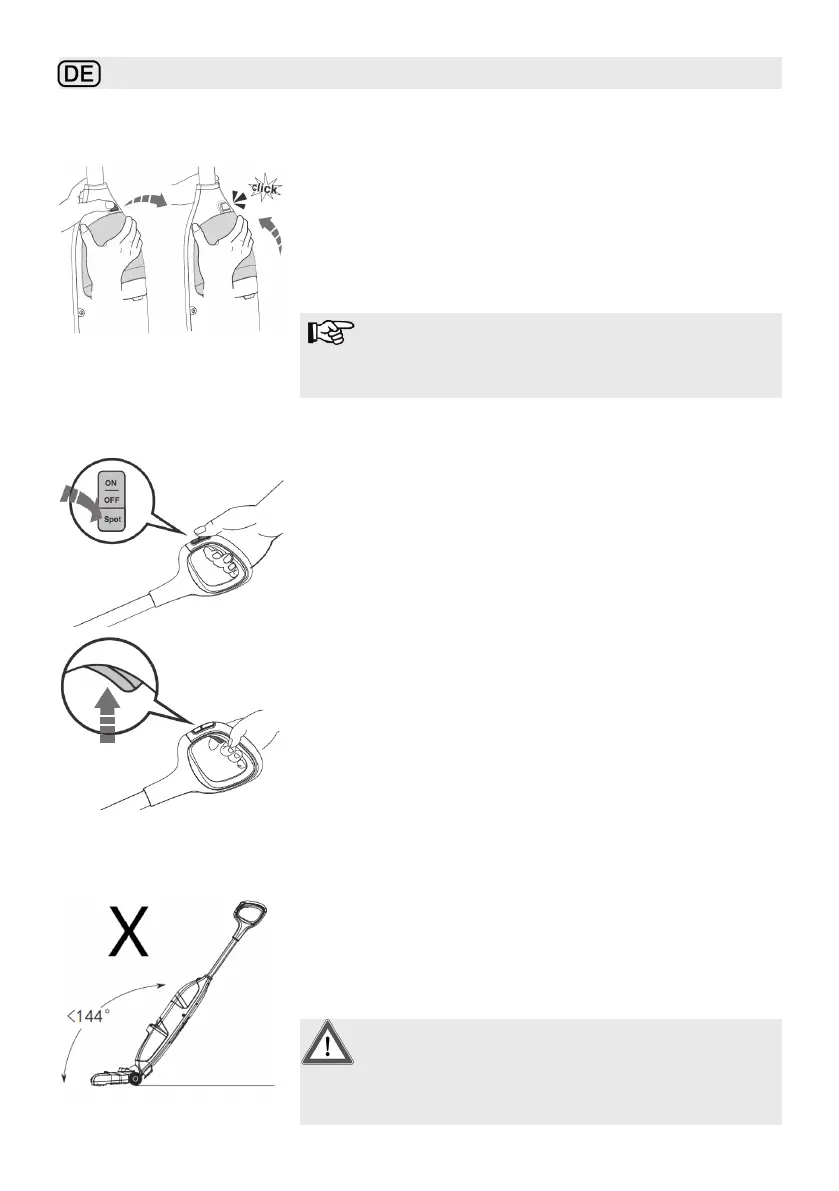 DE

click

ON
OFF
Spot

X

<144°