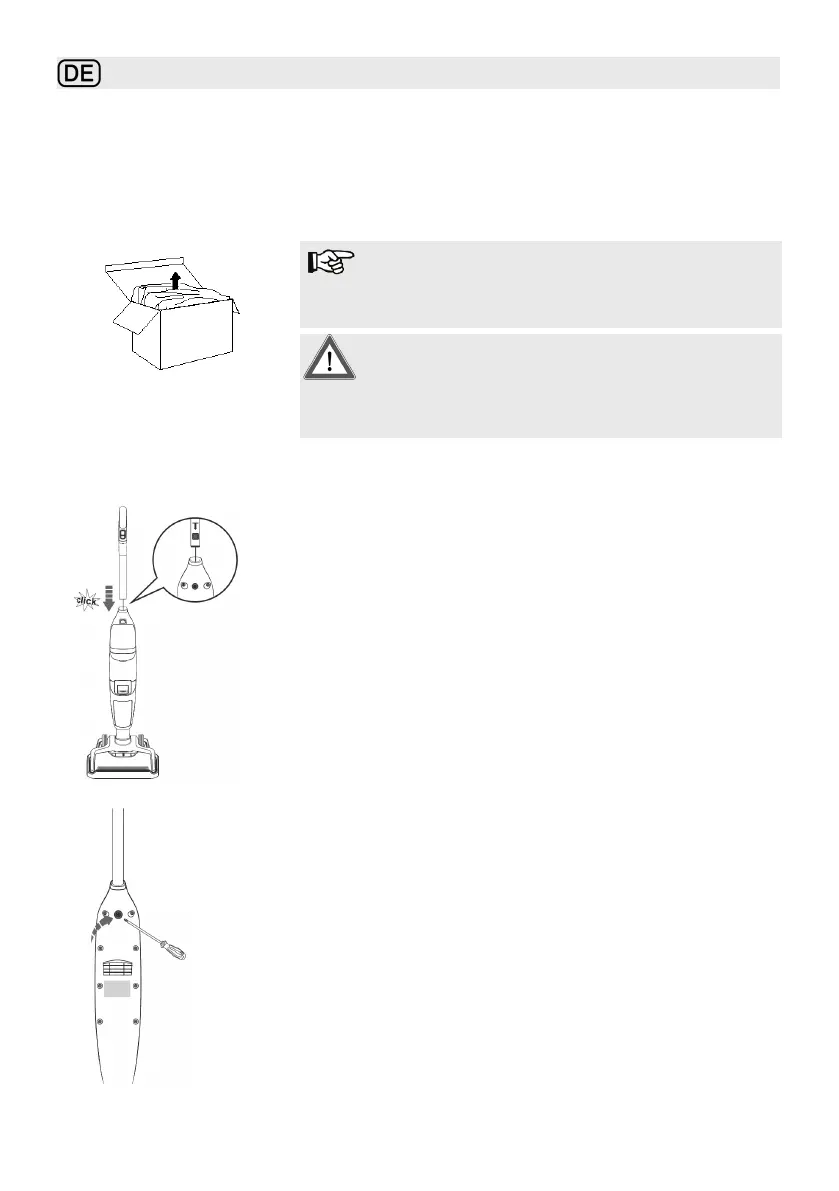 DE

click