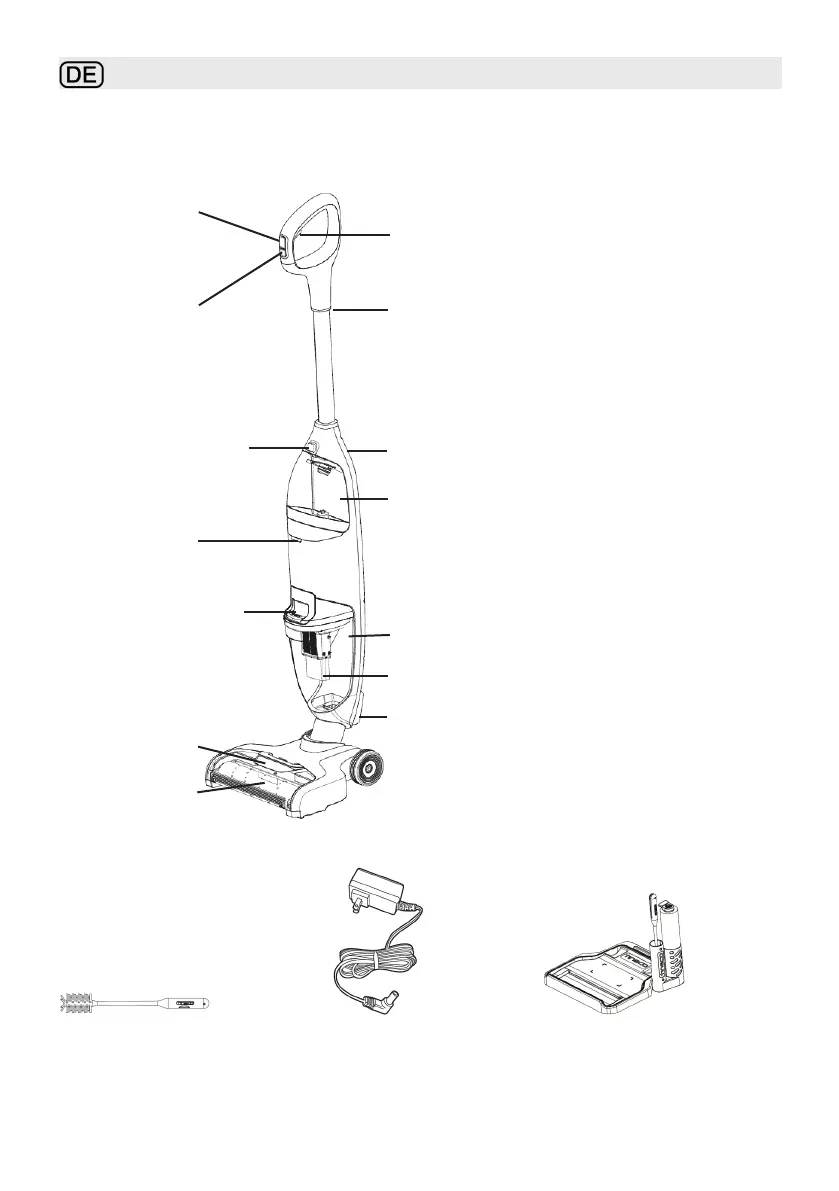 DE