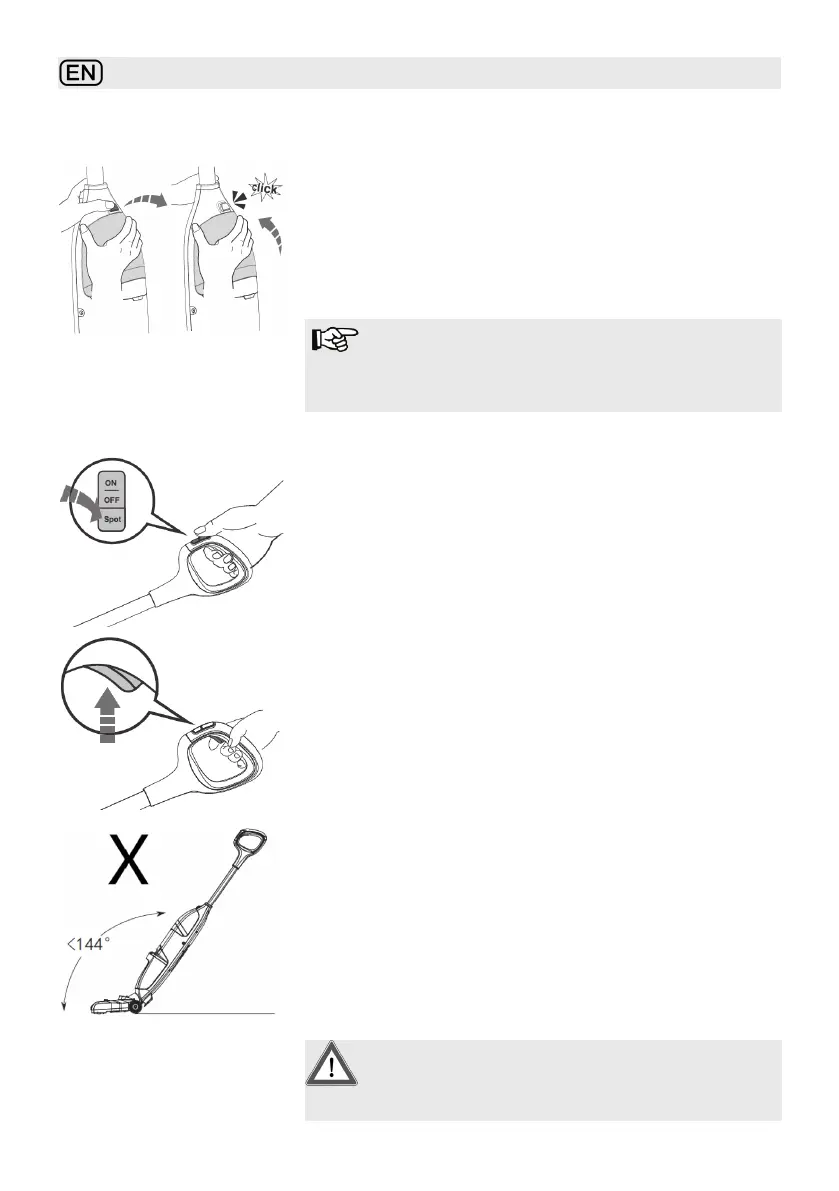 EN

click

ON
OFF
Spot

X

<144°