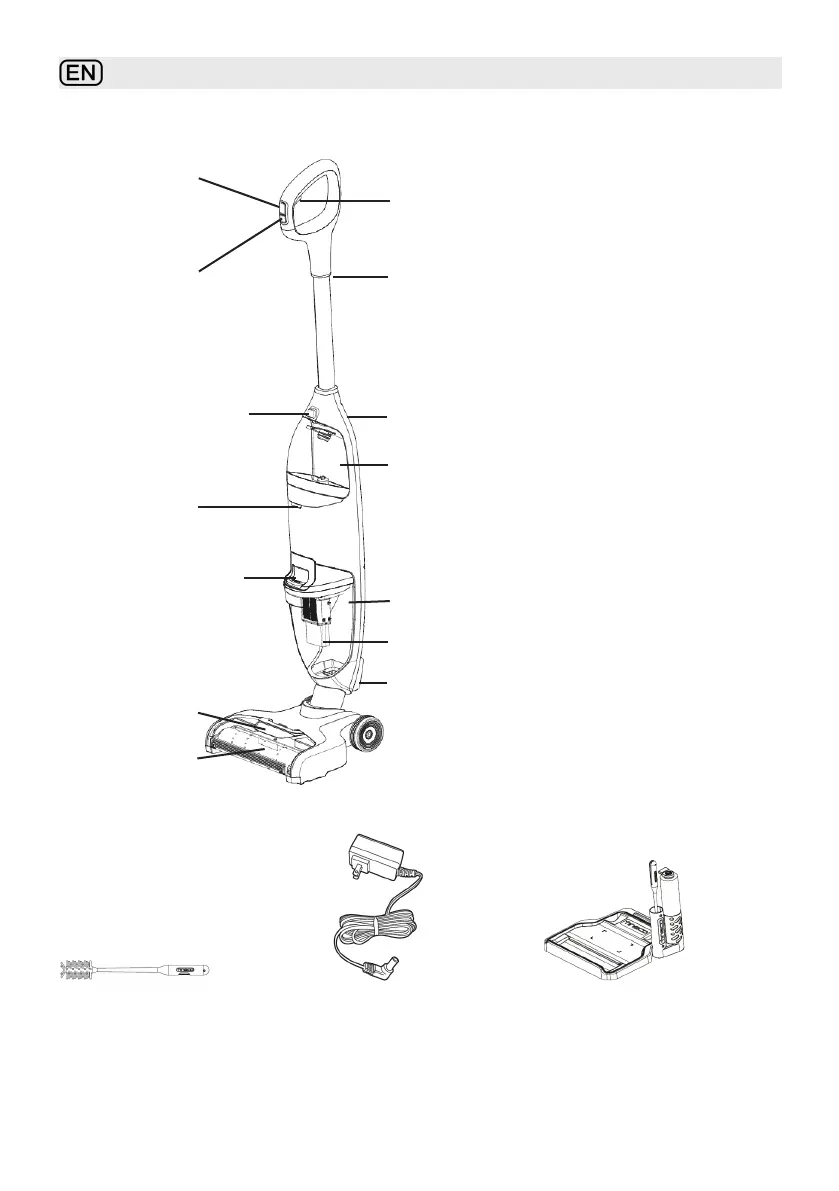 EN