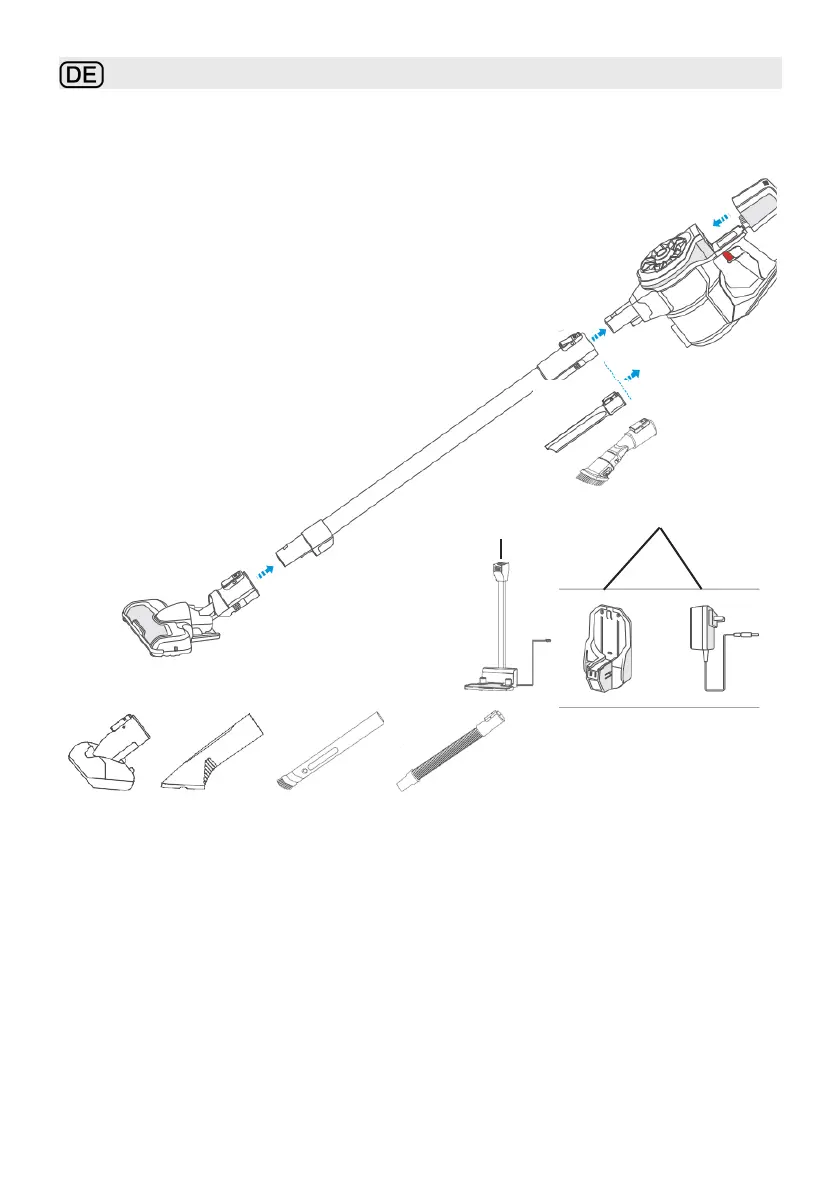 DE