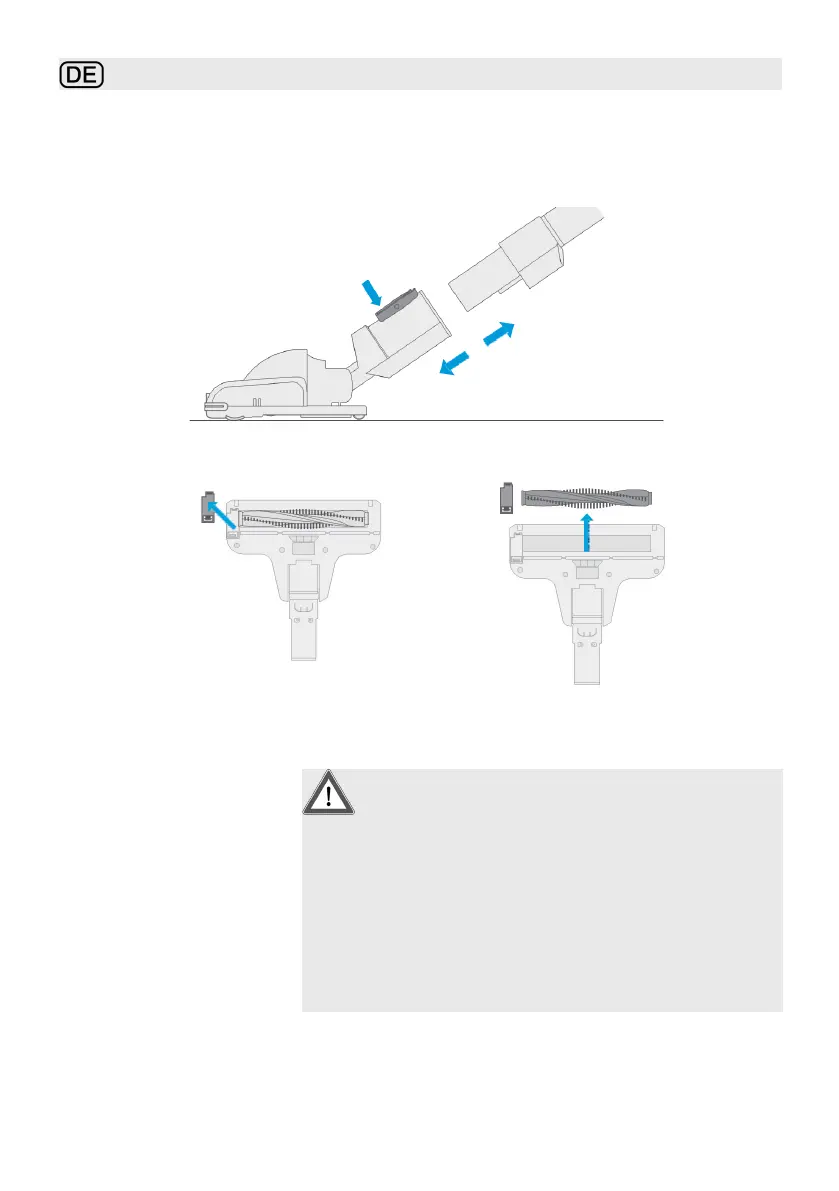 DE