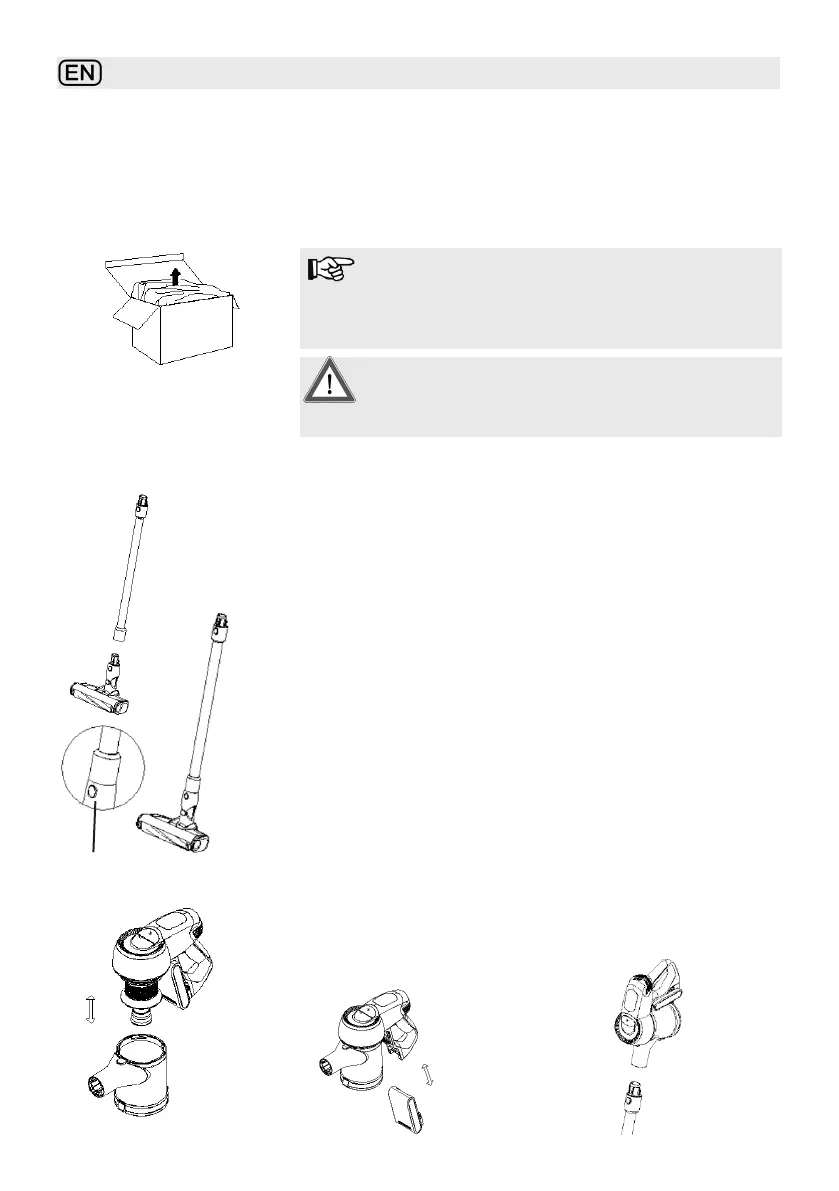 EN