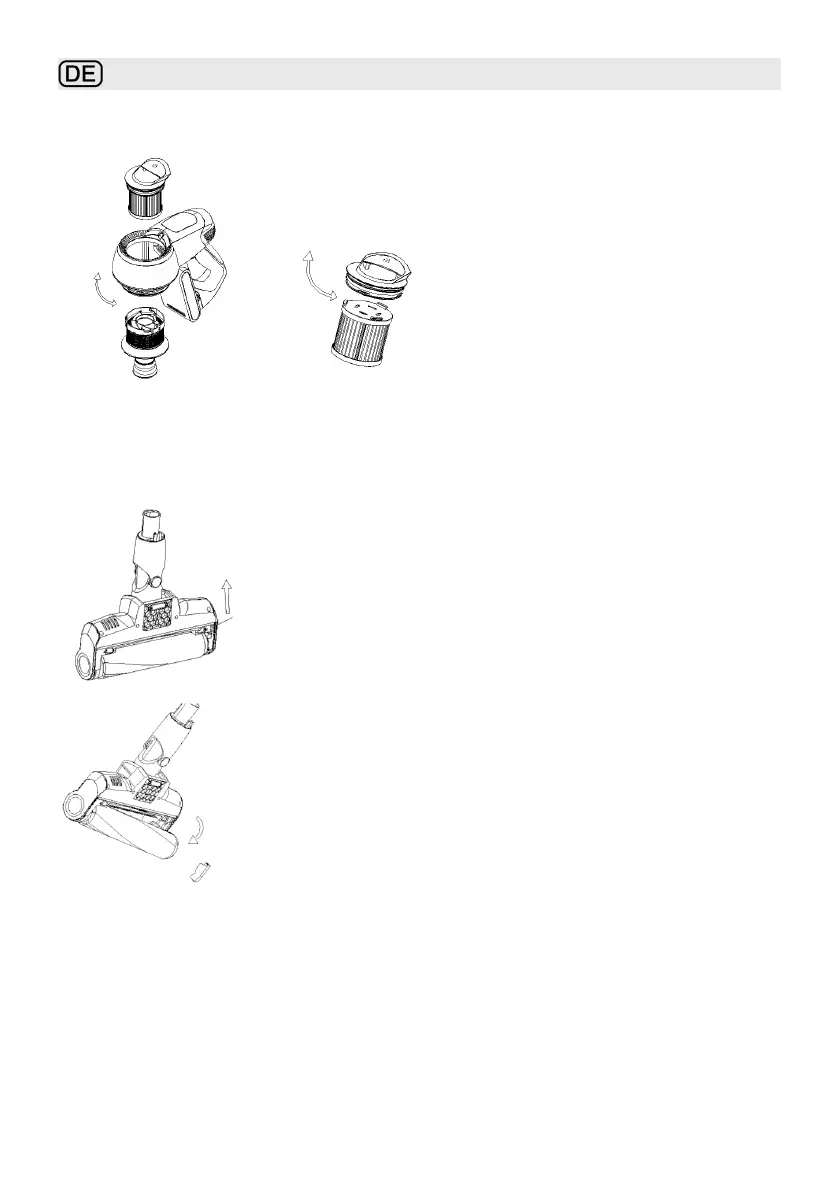 DE