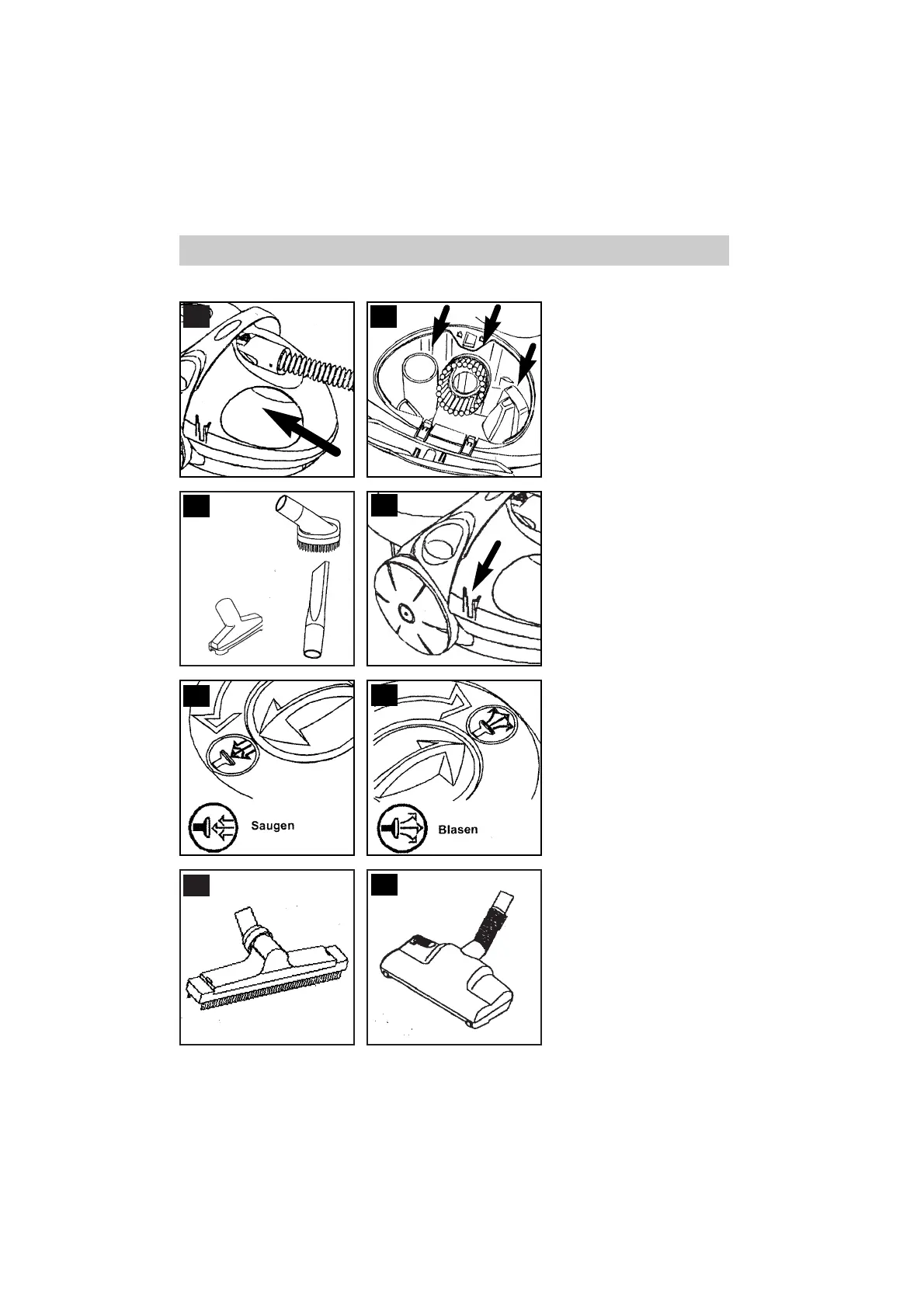 Saugen

Blasen