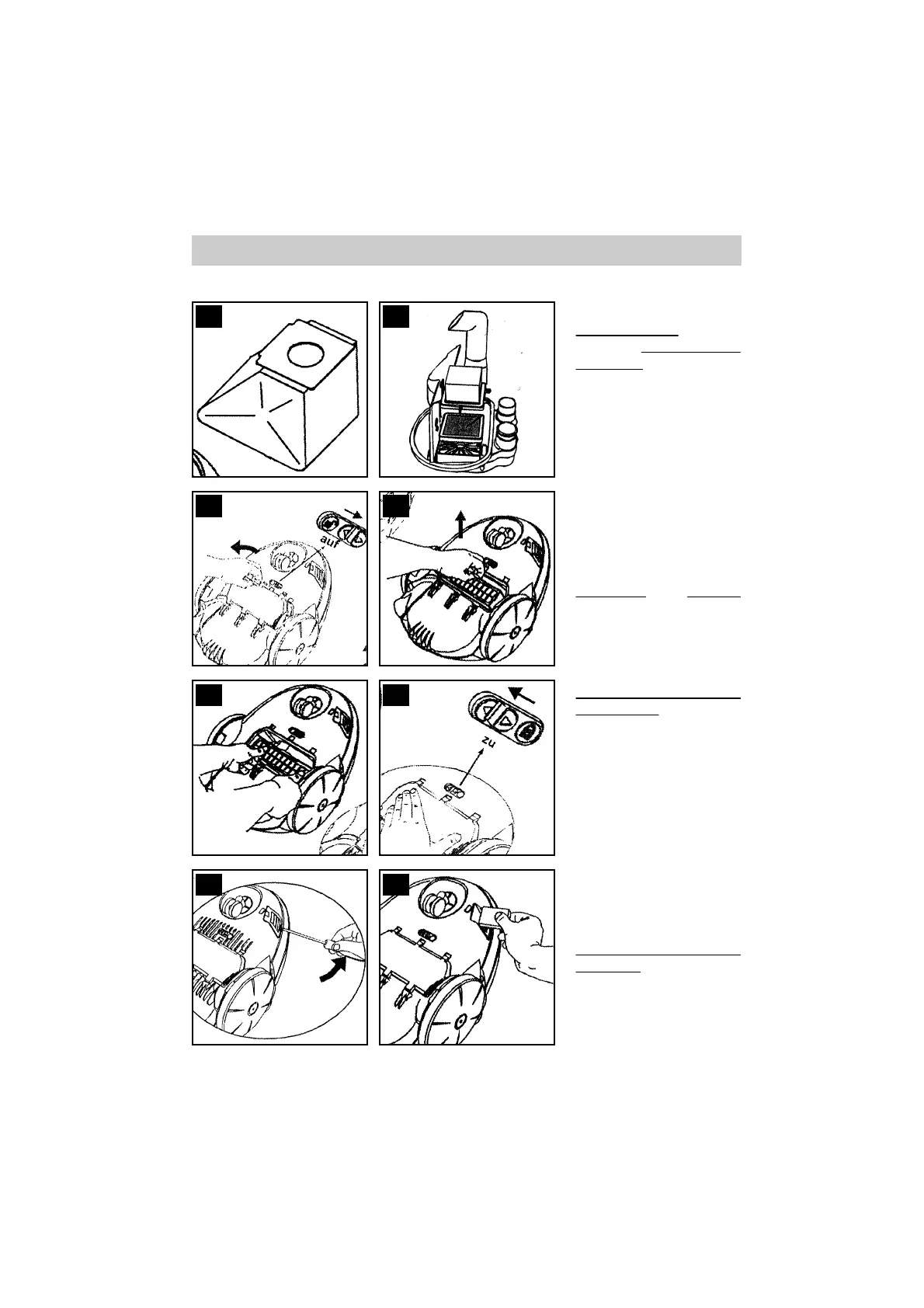 auf

zu