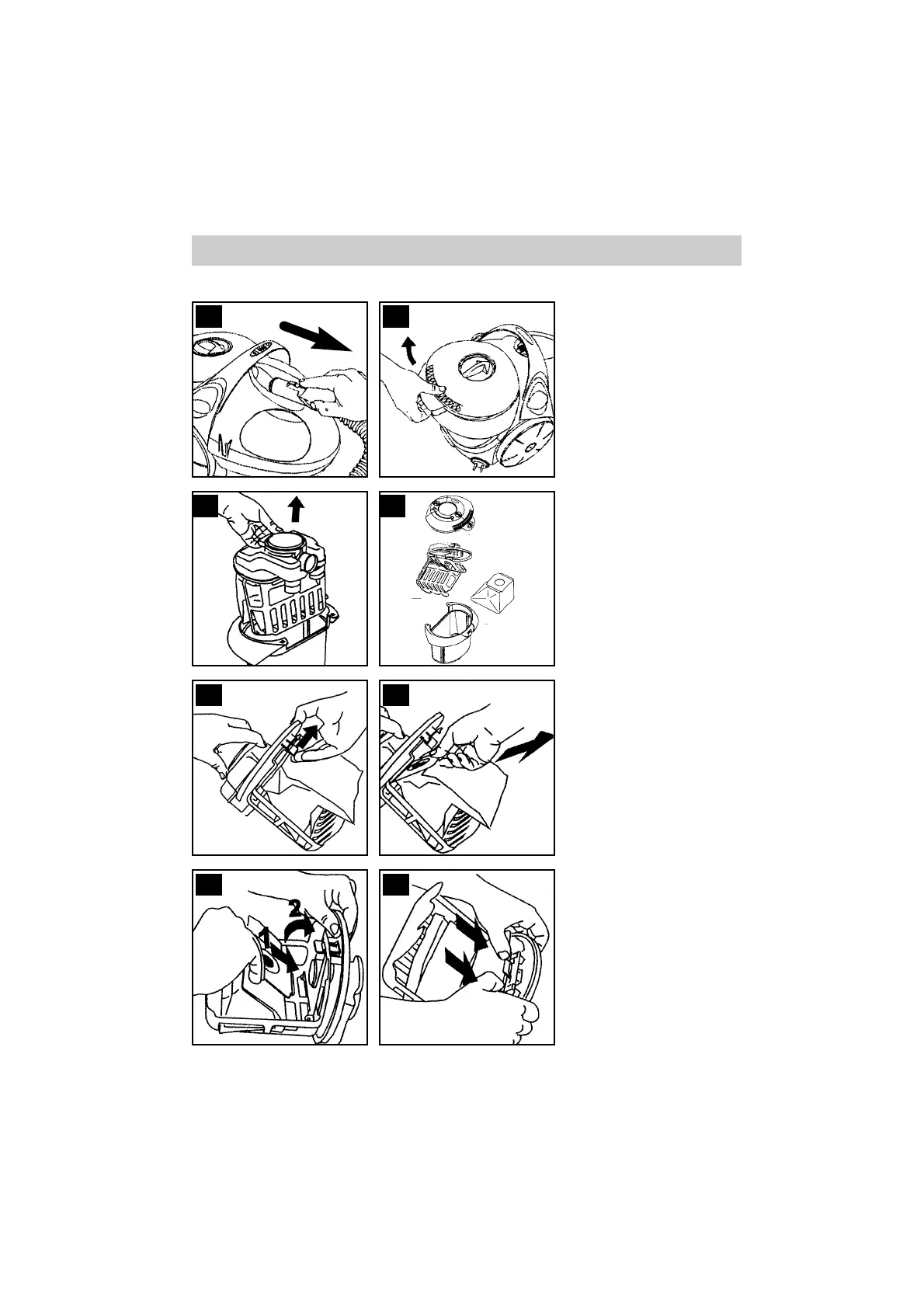 2
1