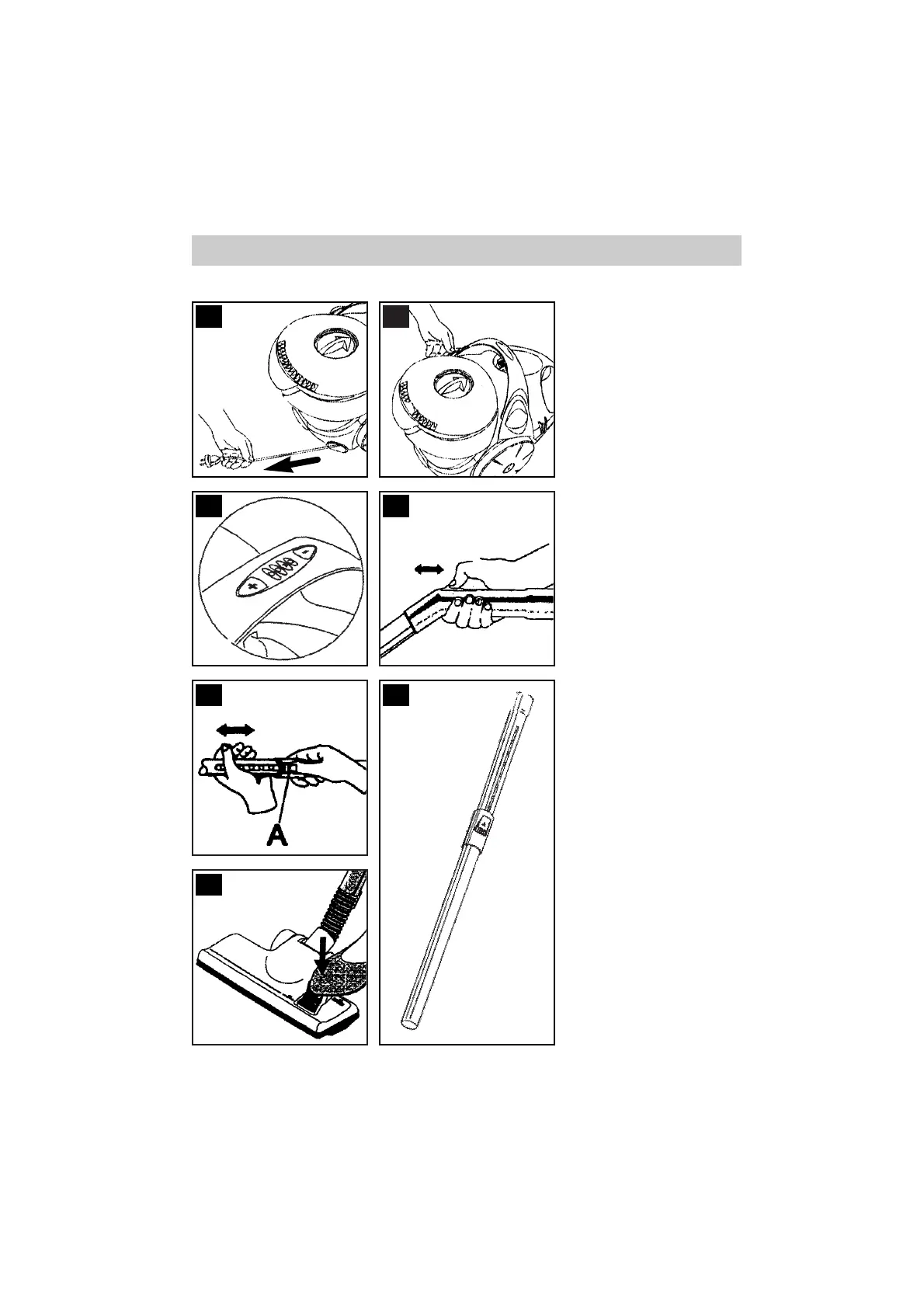 +

-

A