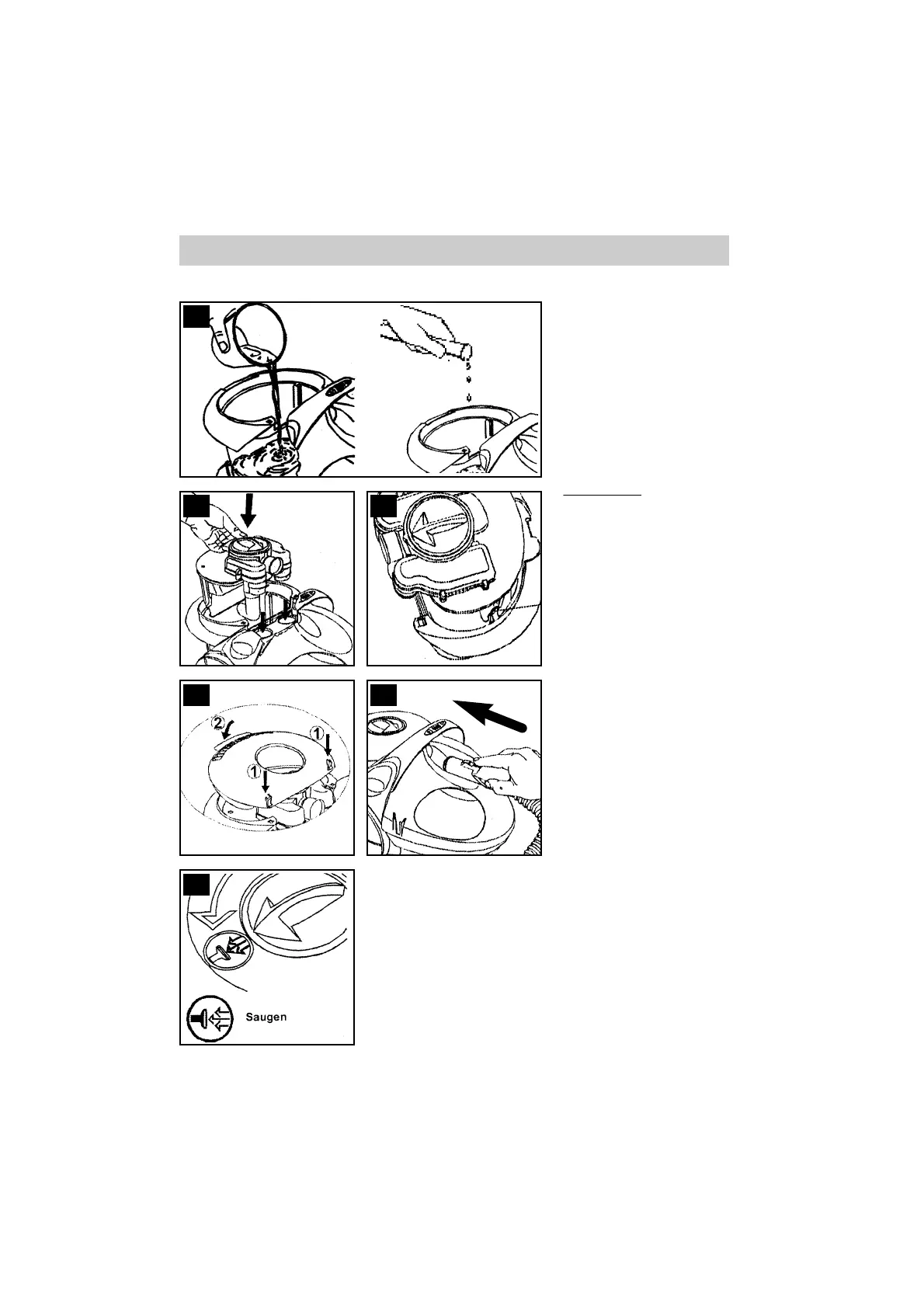 2

1

1

Saugen