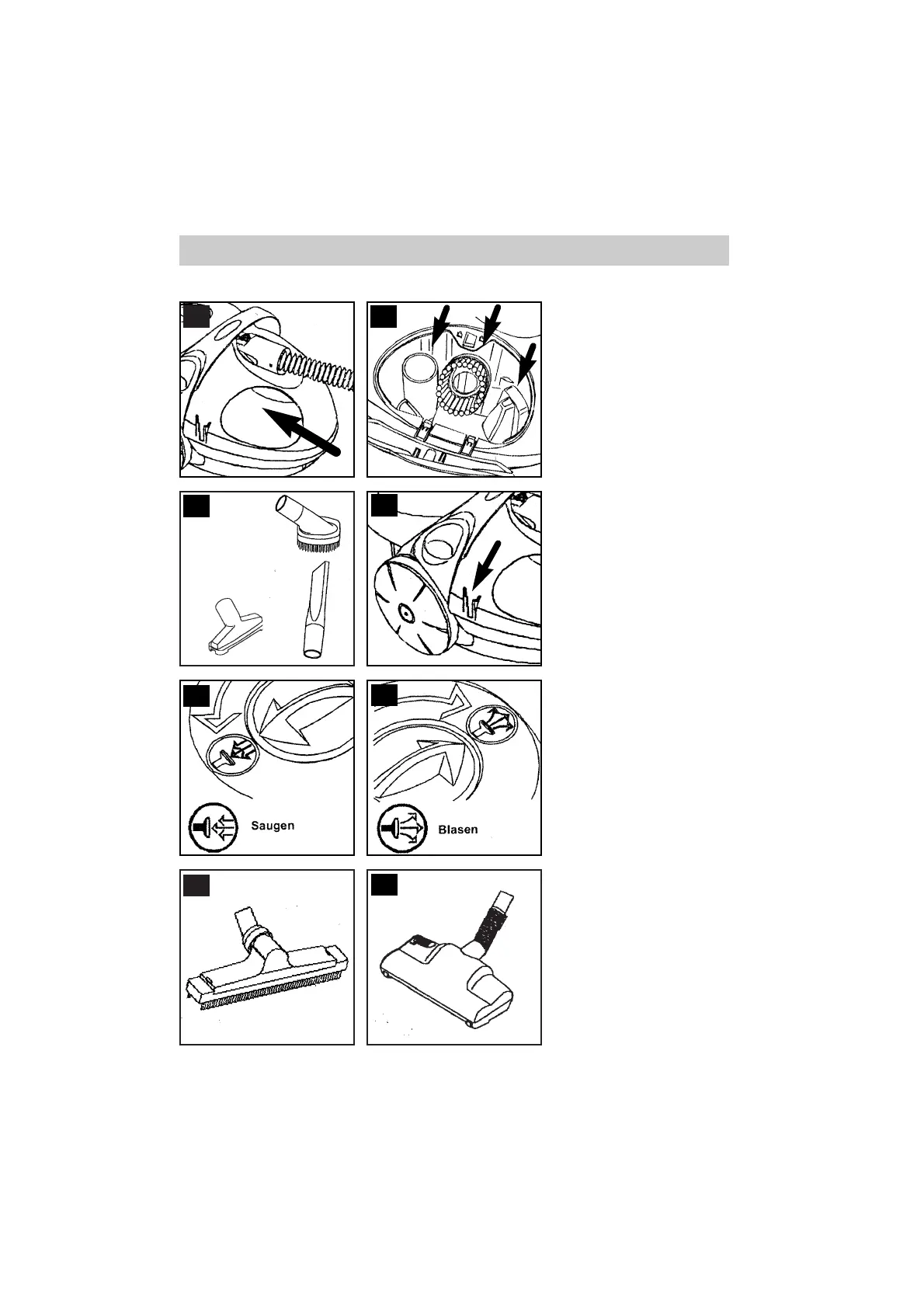 Saugen

Blasen