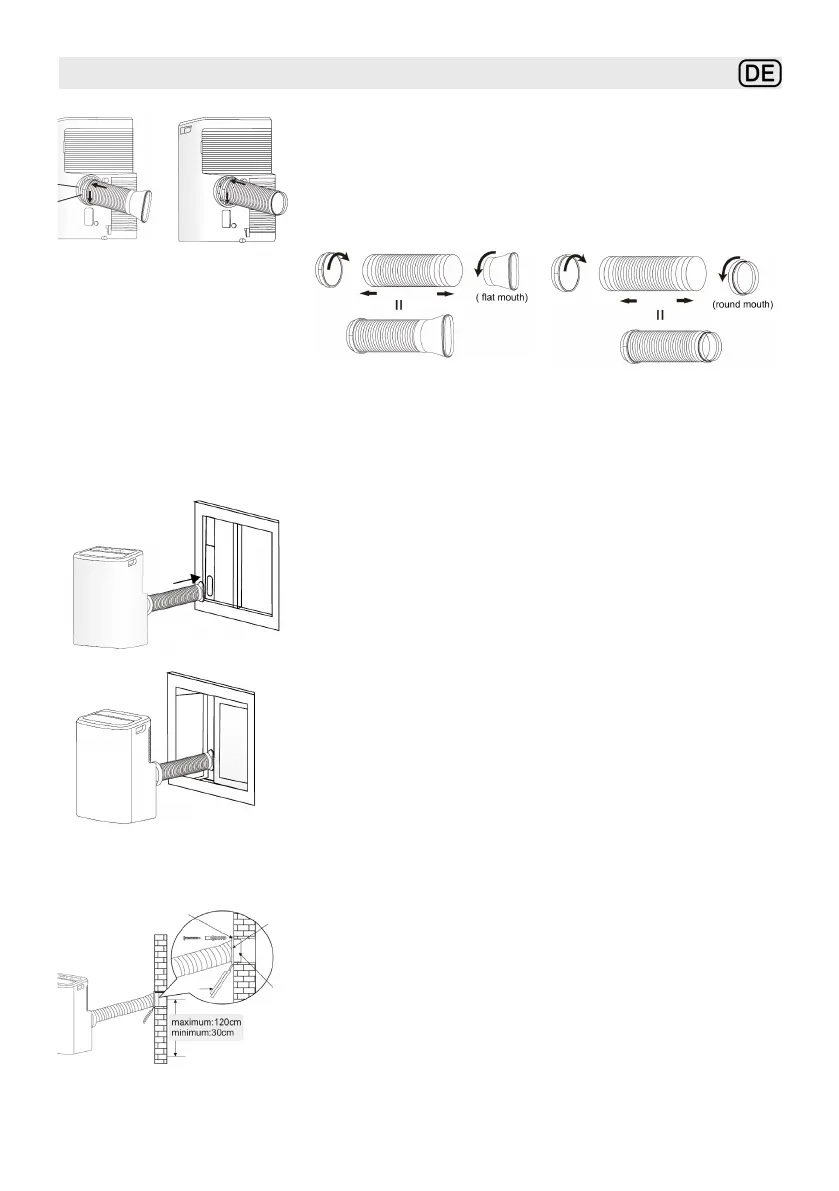 DE

( flat mouth)

(round mouth)

maximum:120cm
minimum:30cm