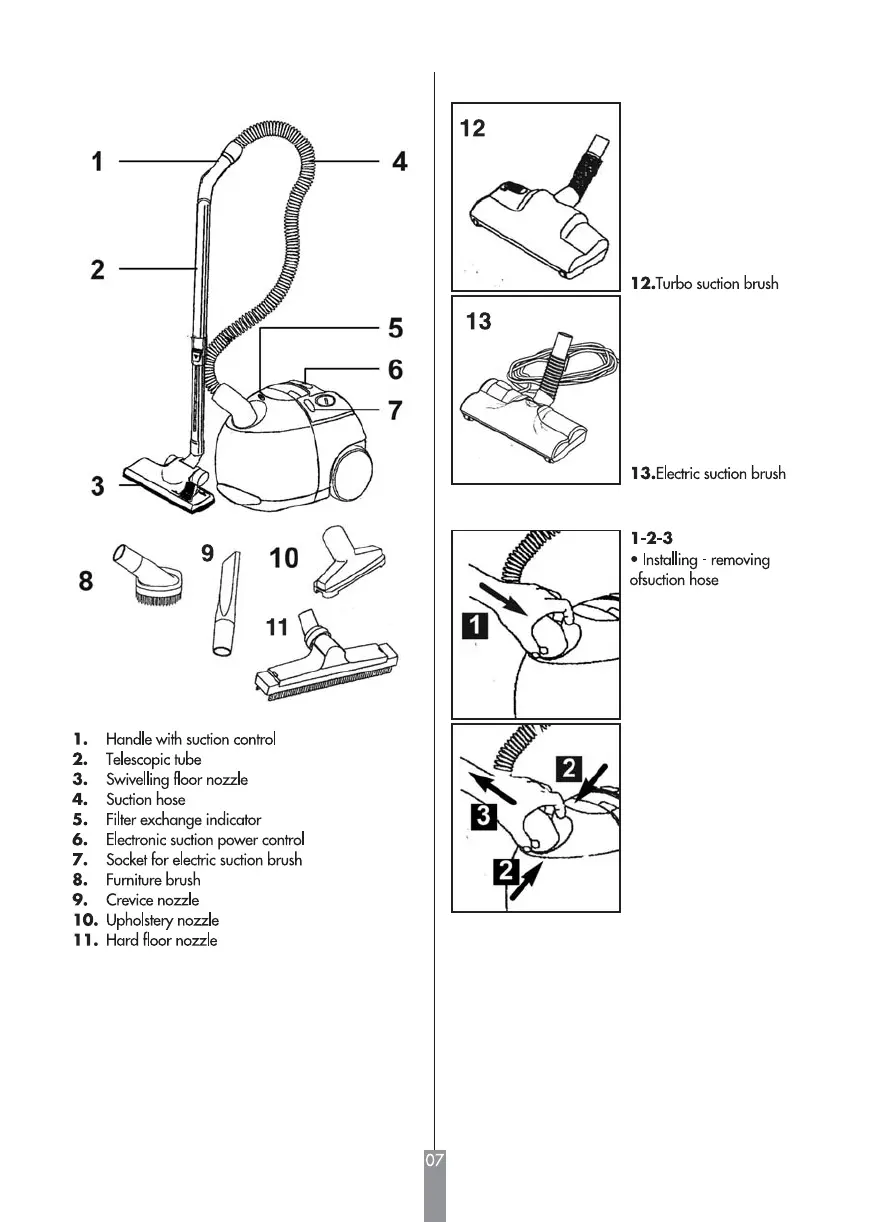 1
4
2
5
6
7
3
8
9
10
11

1. Handle with suction control
2. Telescopic tube
3. Swivelling floor nozzle
4. Suction hose
5. Filter exchange indicator
6. Electronic suction power control
7. Socket for electric suction brush
8. Furniture brush
9. Crevice nozzle
10. Upholstery nozzle
11. Hard floor nozzle

12

12.Turbo suction brush

13

13.Electric suction brush

1-2-3
• Installing - removing ofsuction hose

1

2
3
2

07