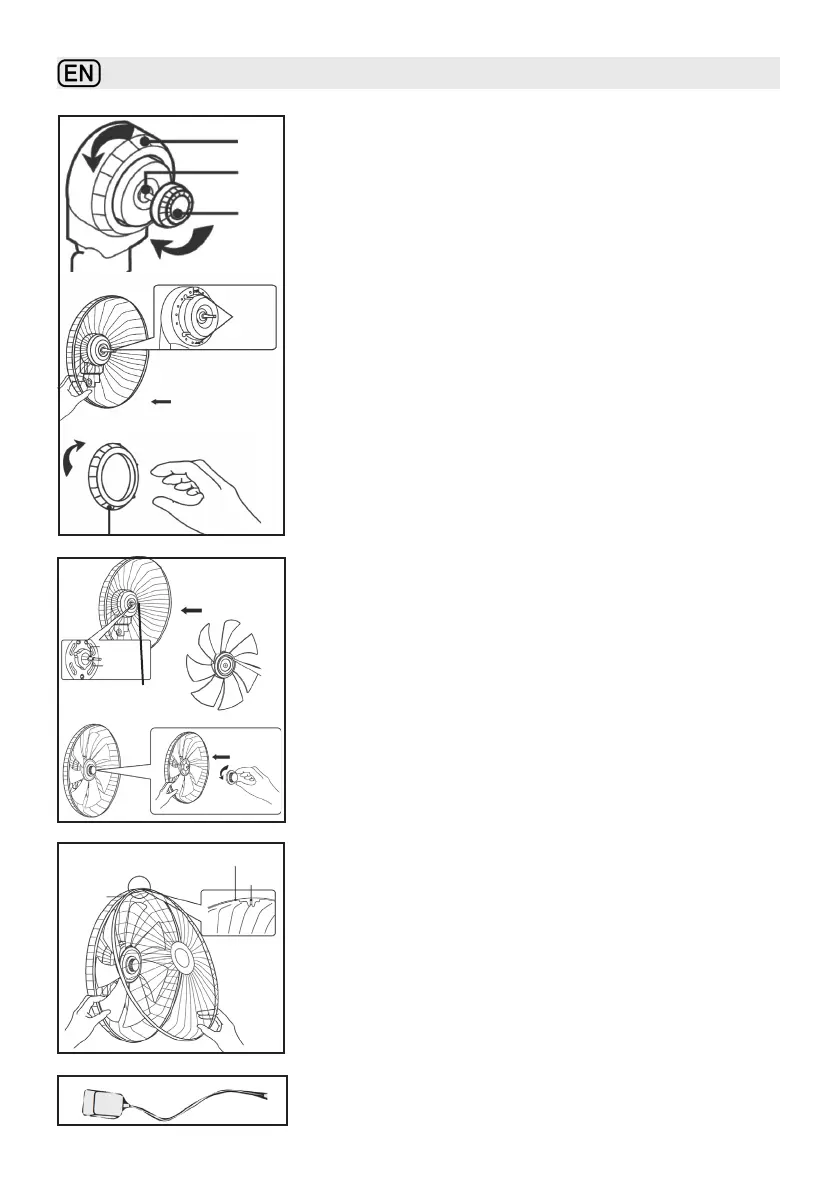 EN