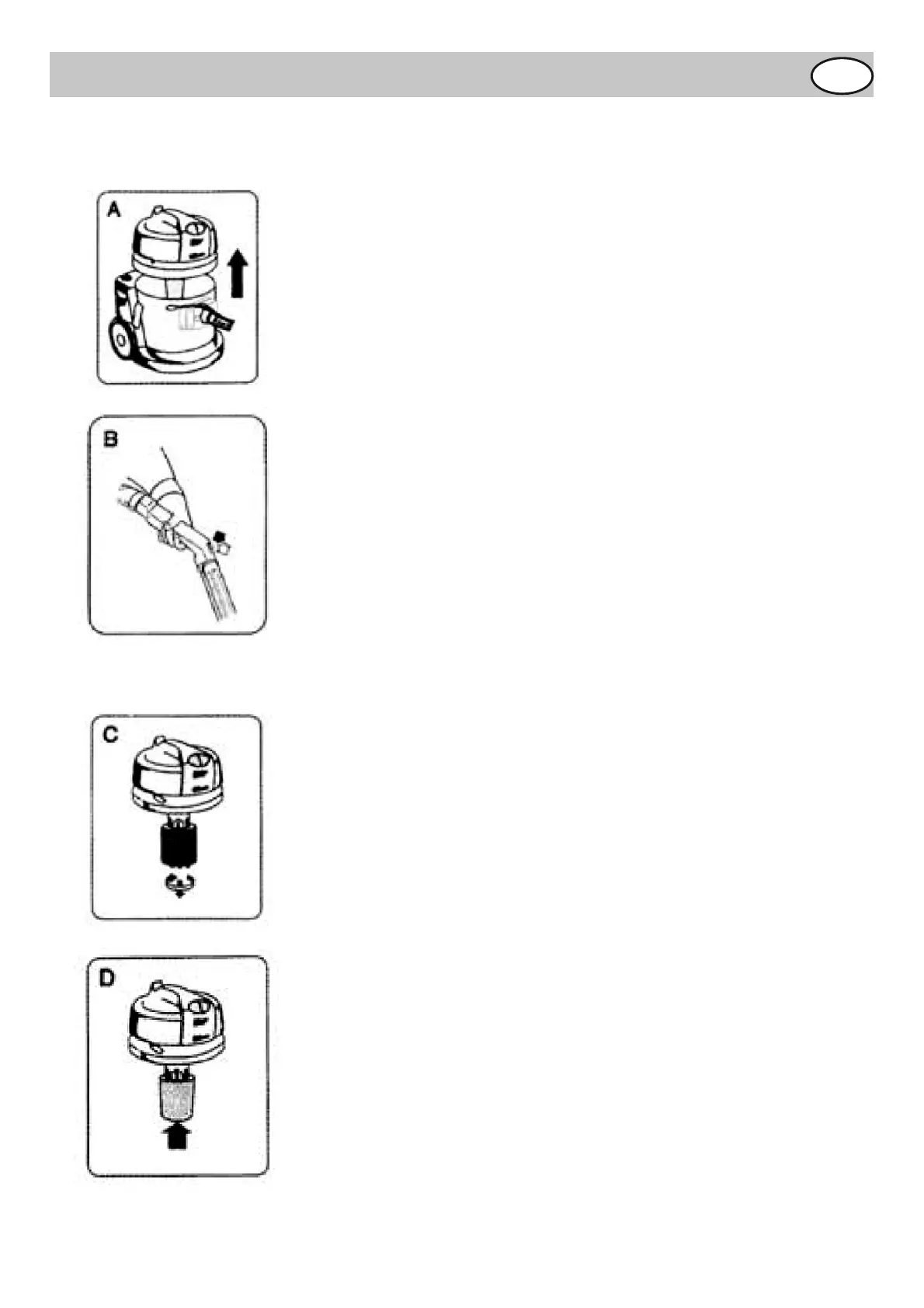 A

B

C

D