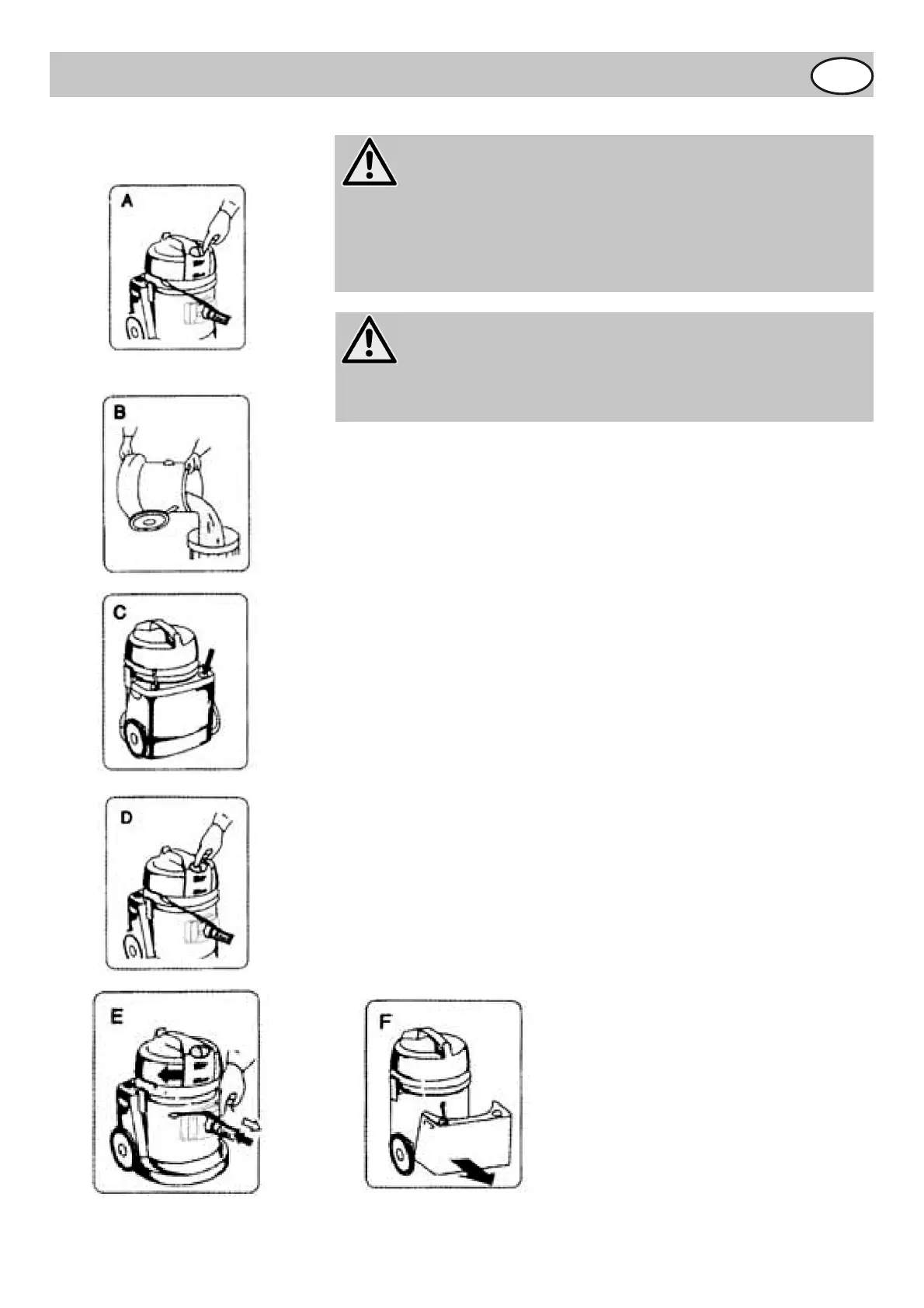 A

B

C

D

E

F