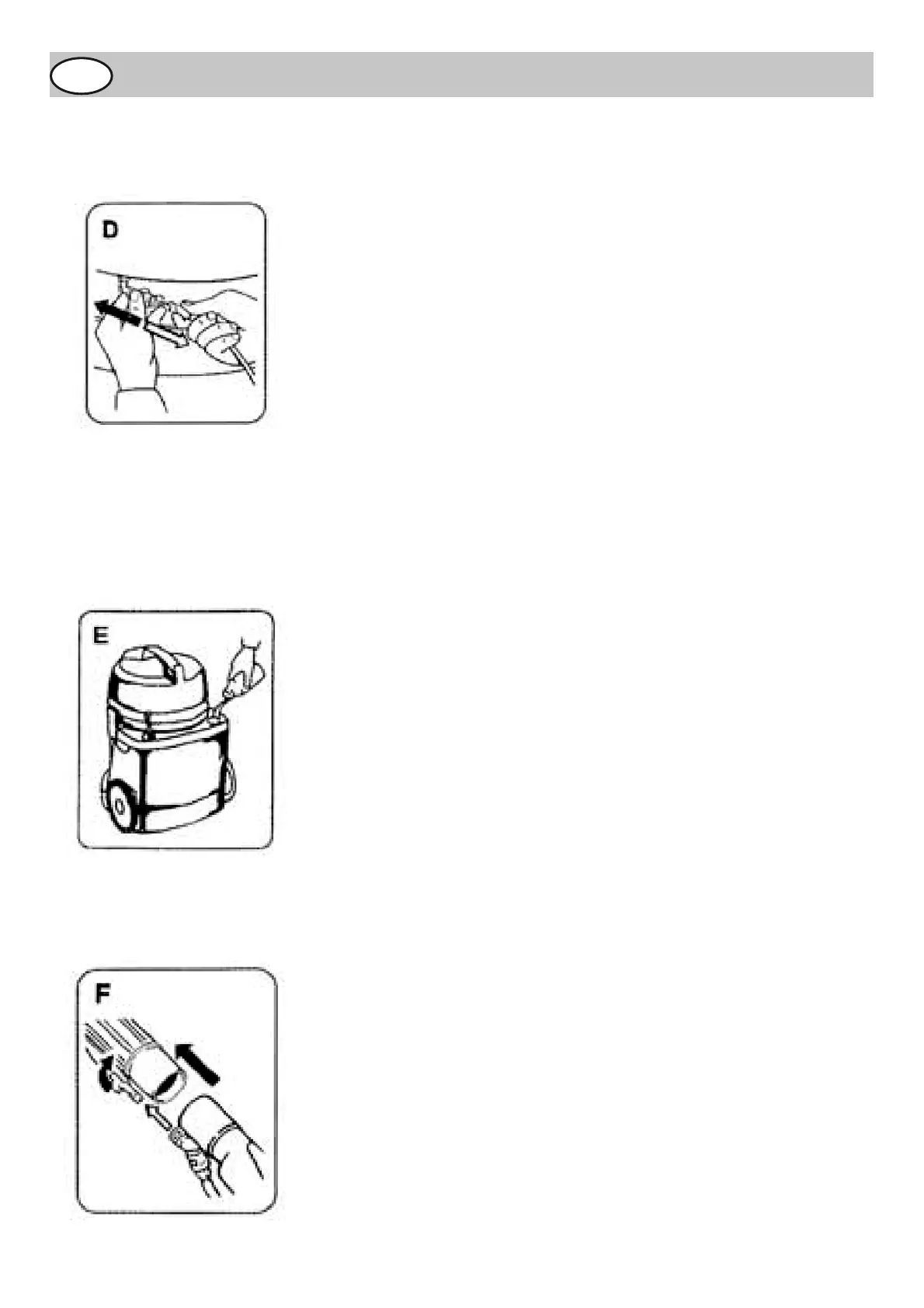 D

E

F