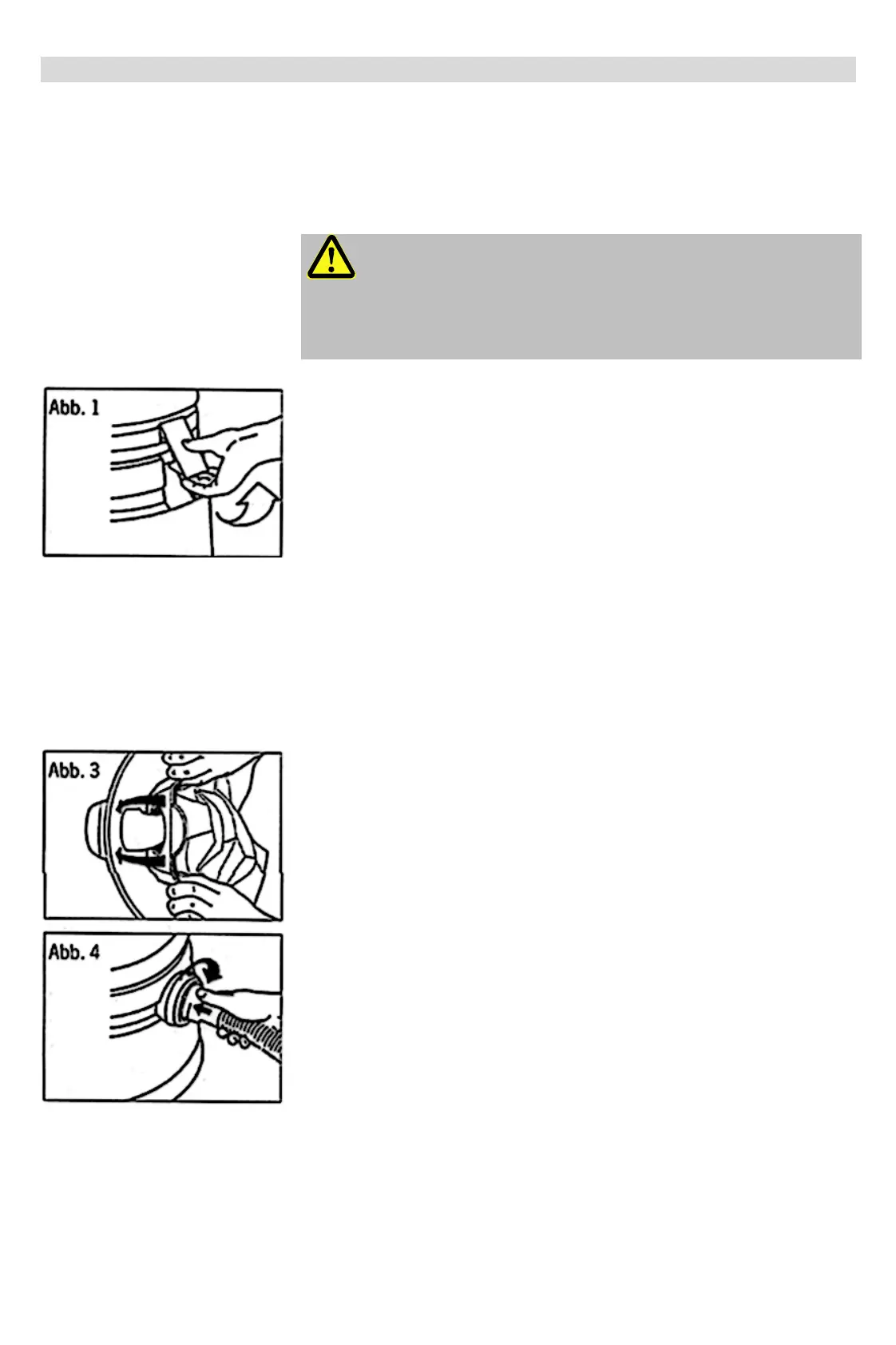 Abb. 1

Abb. 3

Abb. 4