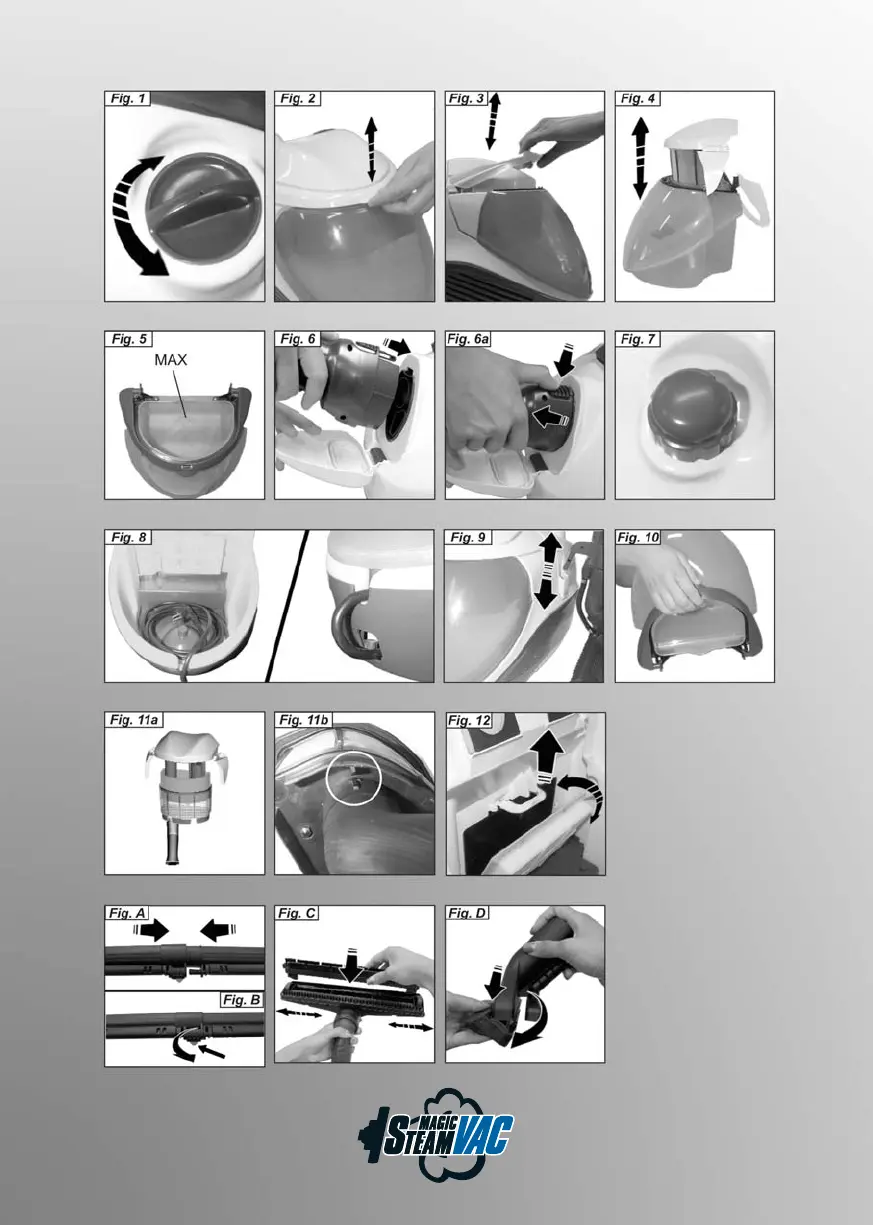 Fig. 1

Fig. 2

Fig. 3

Fig. 4

Fig. 5

MAX

Fig. 6

Fig. 6a

Fig. 7

Fig. 8

Fig. 9

Fig. 10

Fig. 11a

Fig. 11b

Fig. 12

Fig. A

Fig. B

Fig. C

Fig. D

MAGIC STEAM VAC