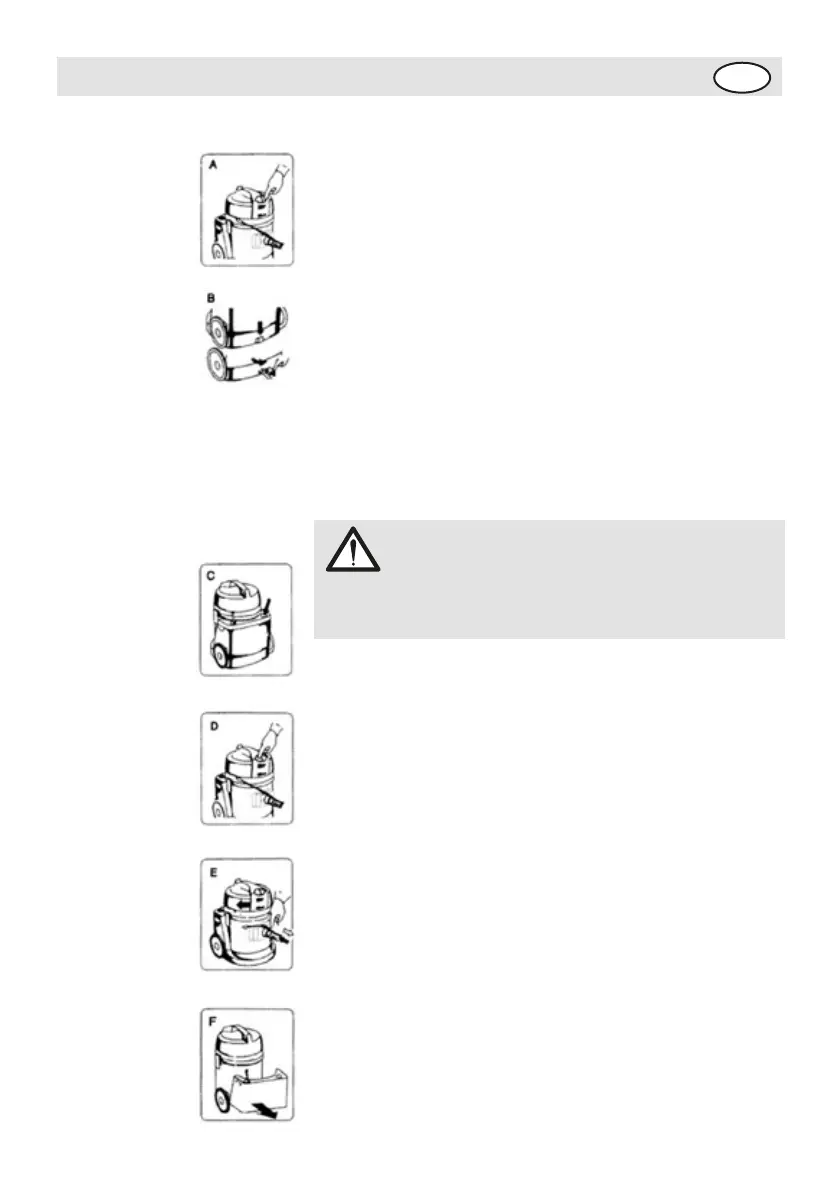 A

B

C

D

E

F