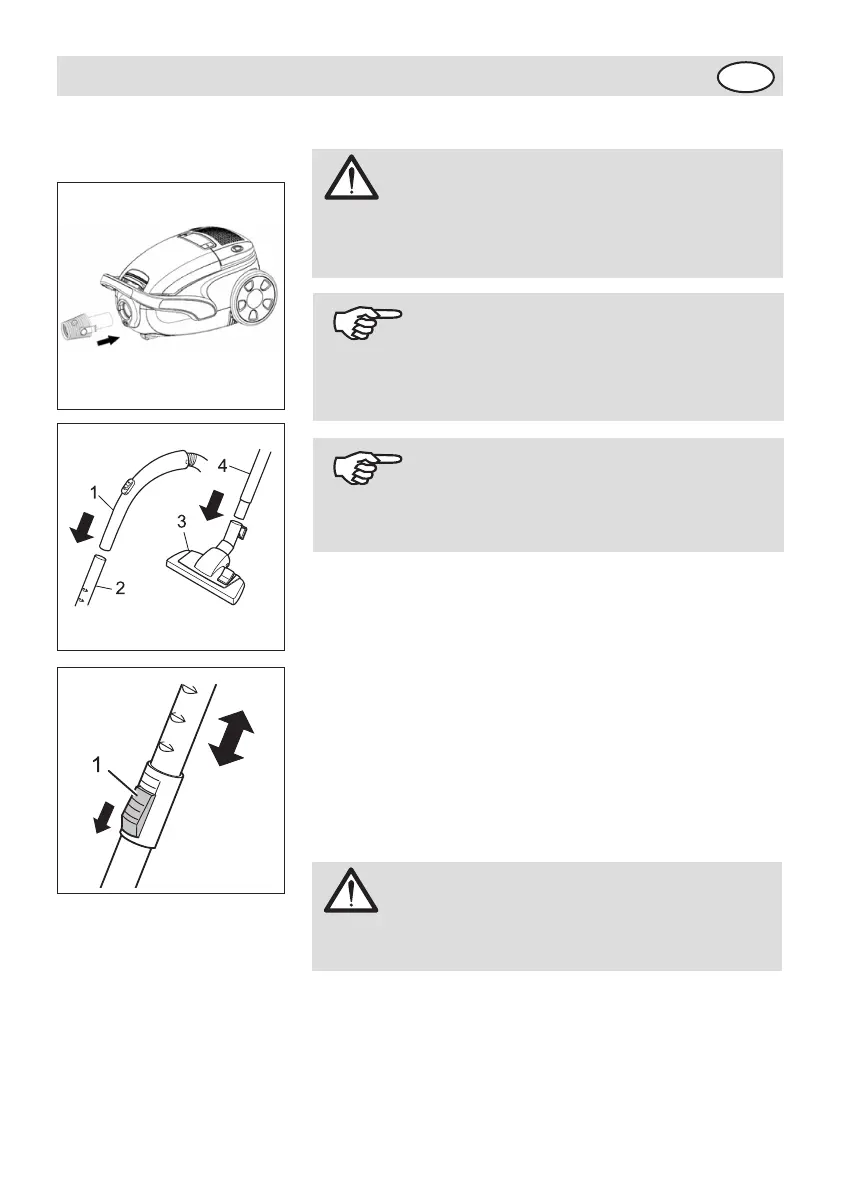 1
4
3
2
1