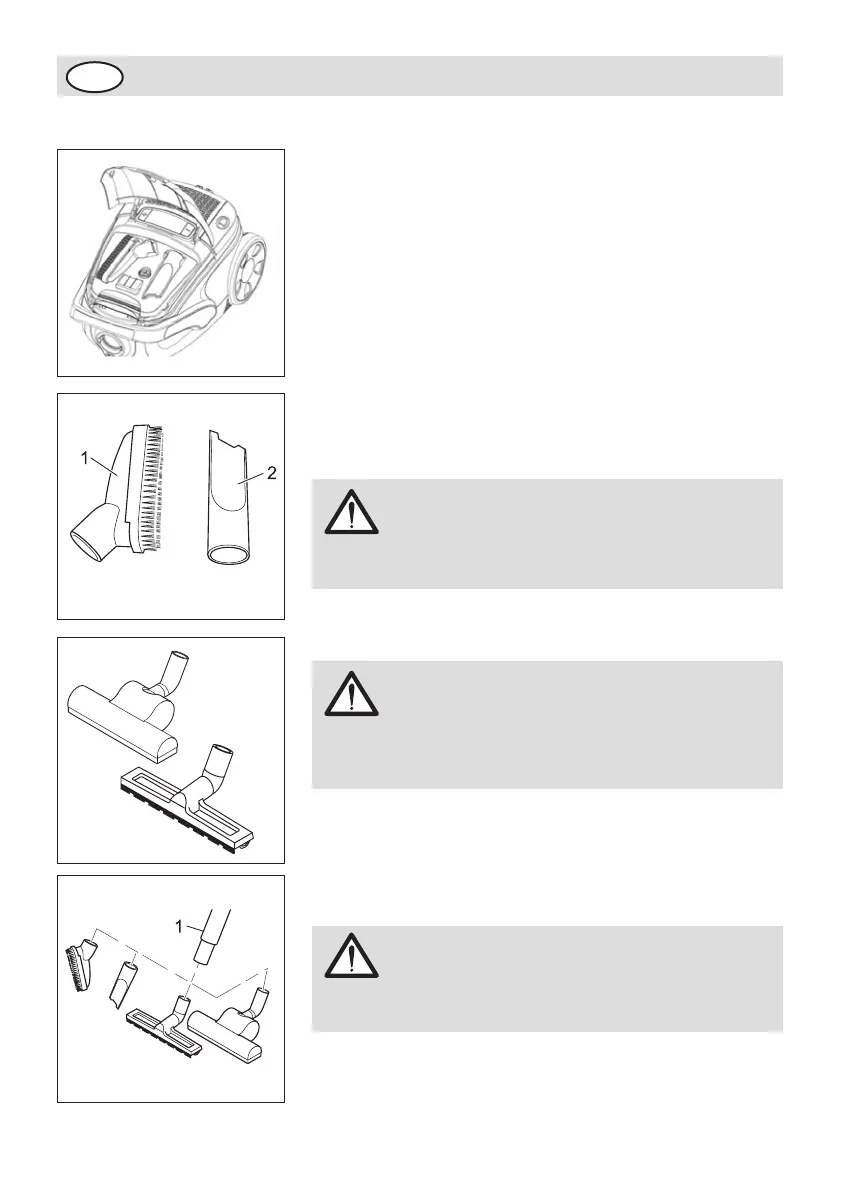 1

2

1