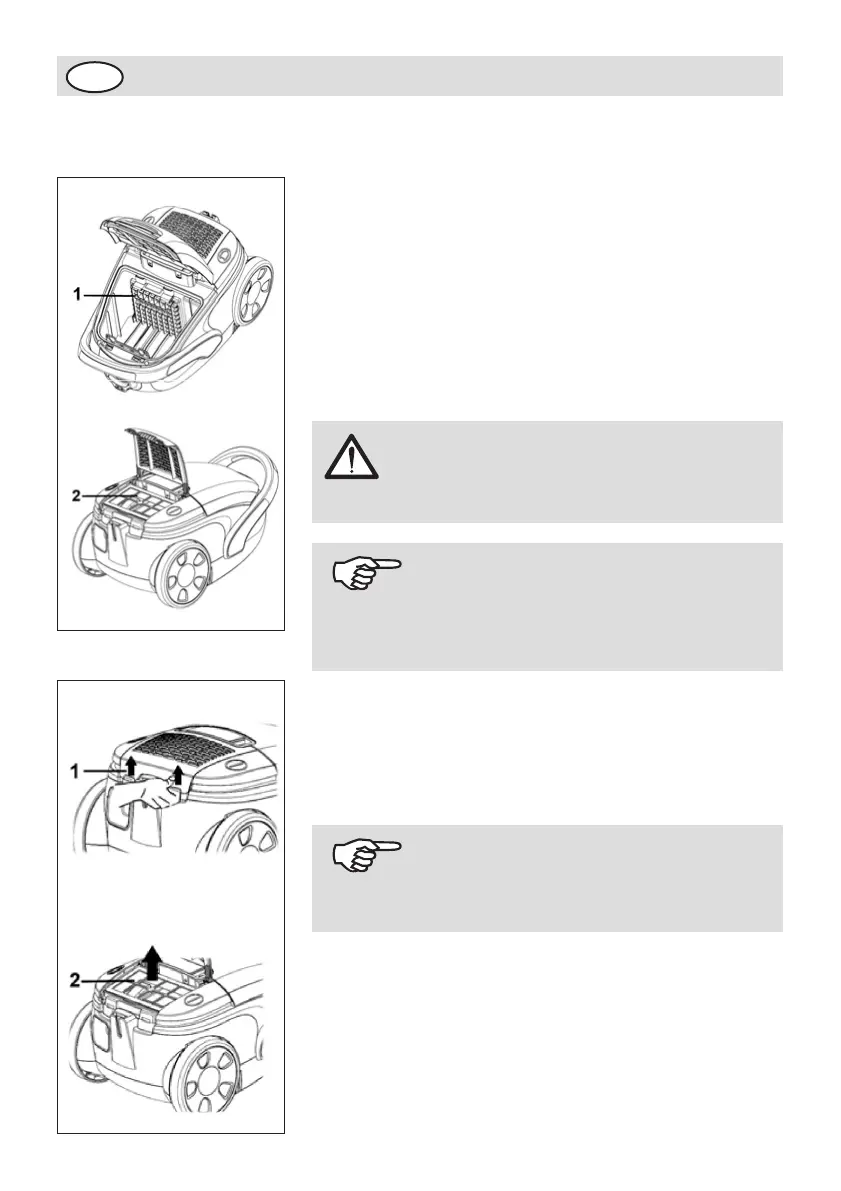 1

2

1

2