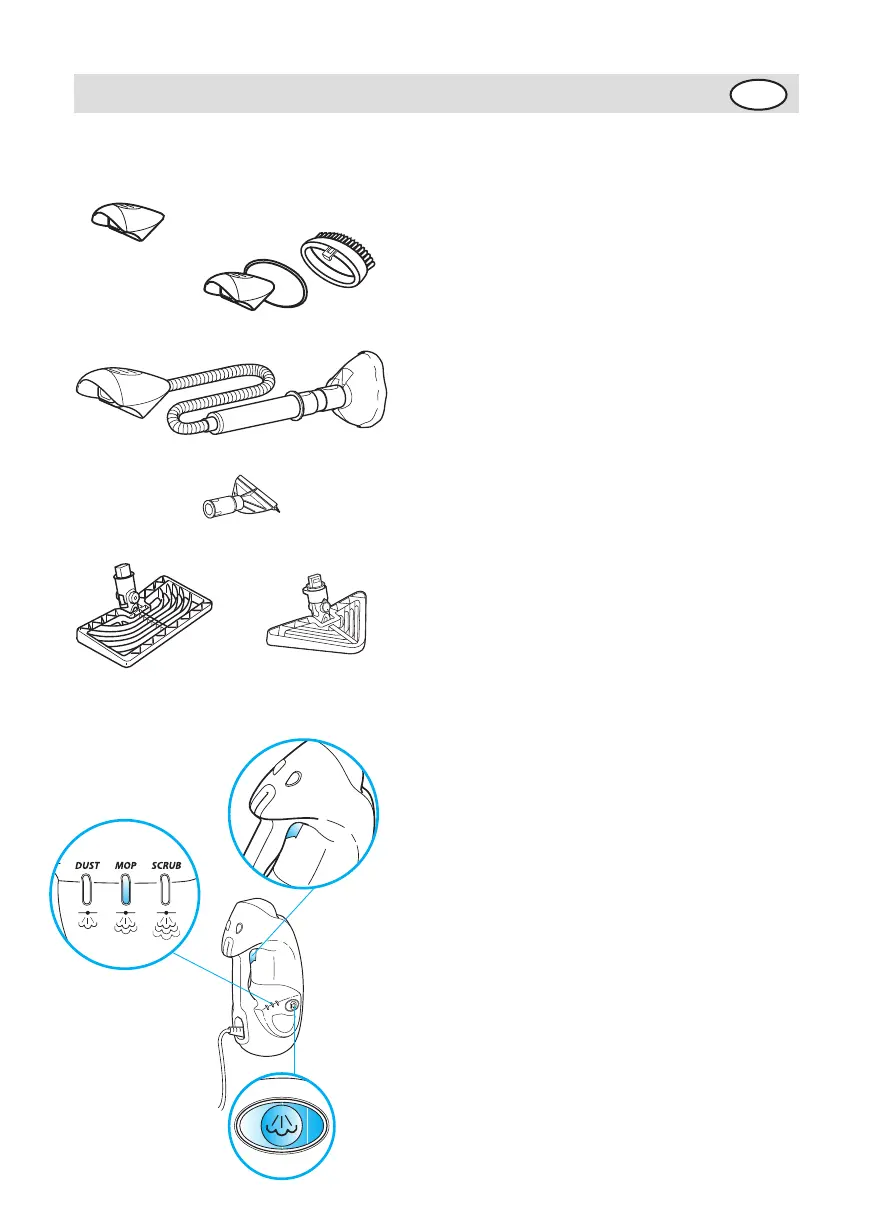 DUST MOP SCRUB