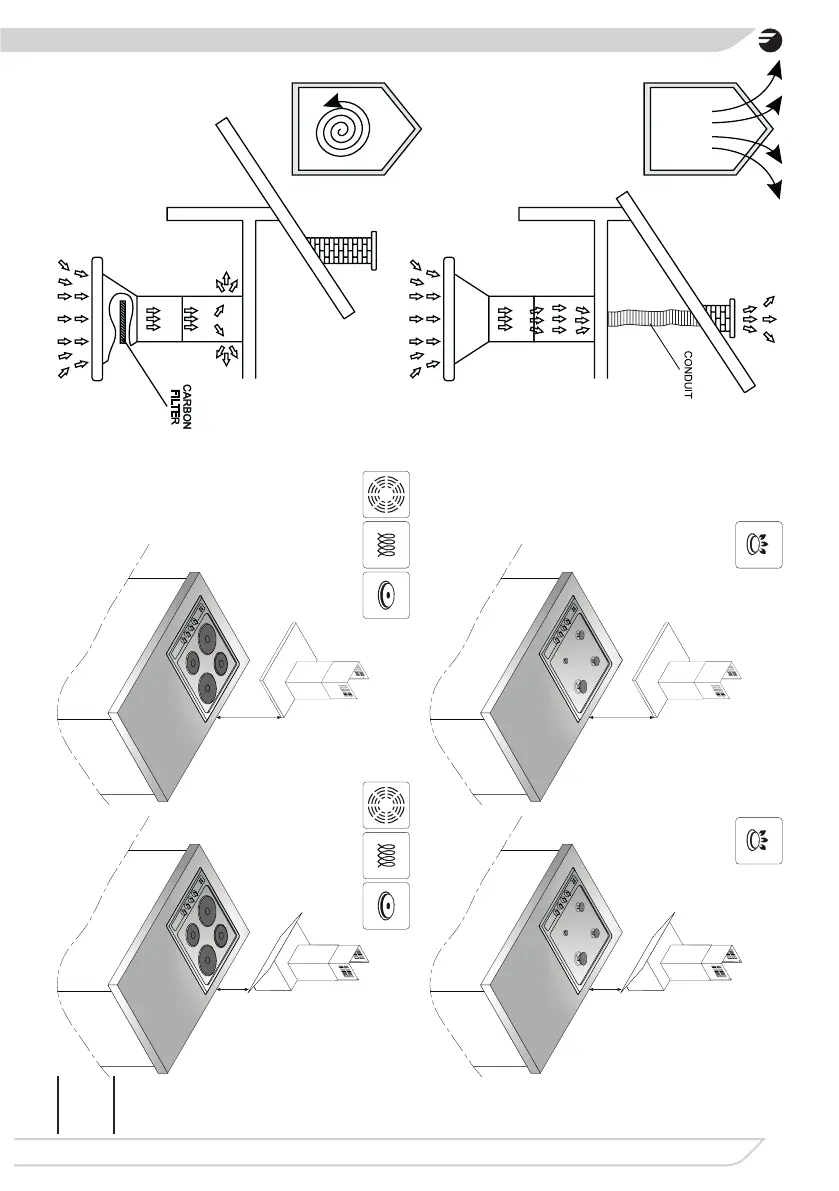 CARBON FILTER

CONDUIT