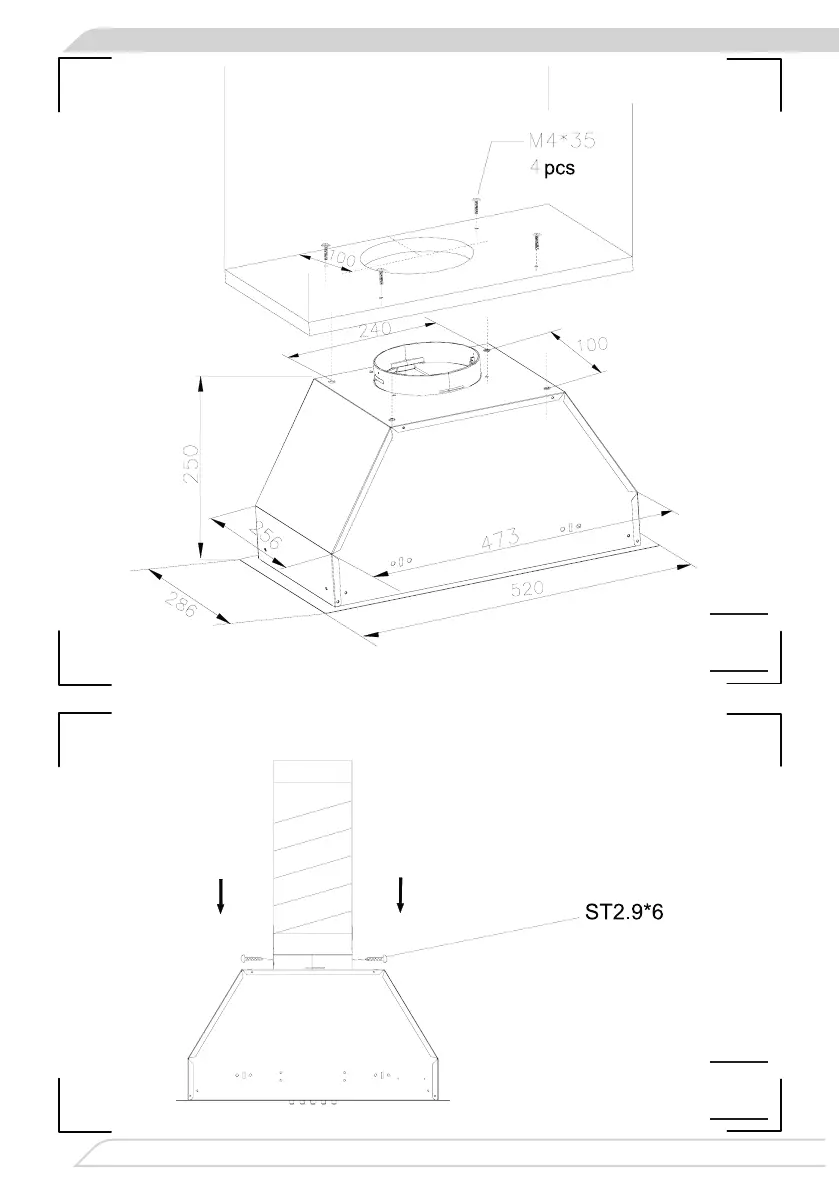 M4*35
4 pcs
100
240
100
250
256
473
286
520

ST2.9*6