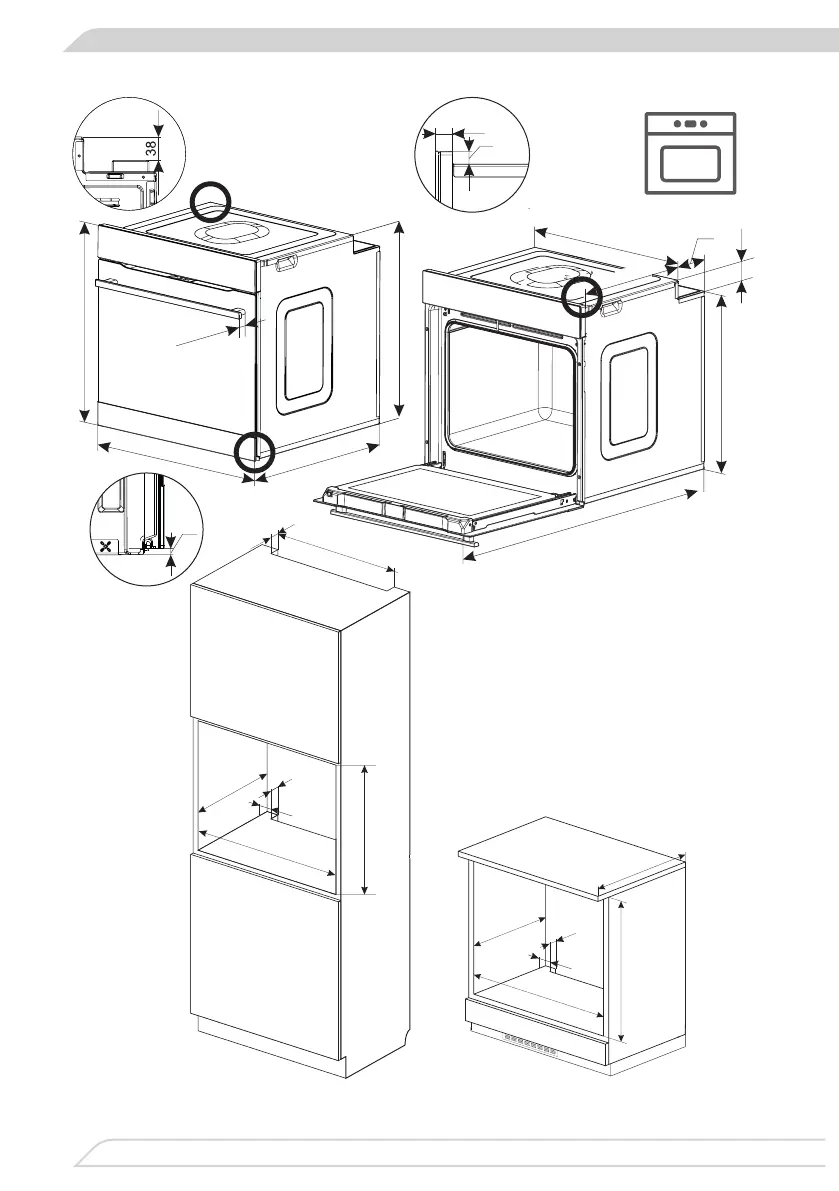 38