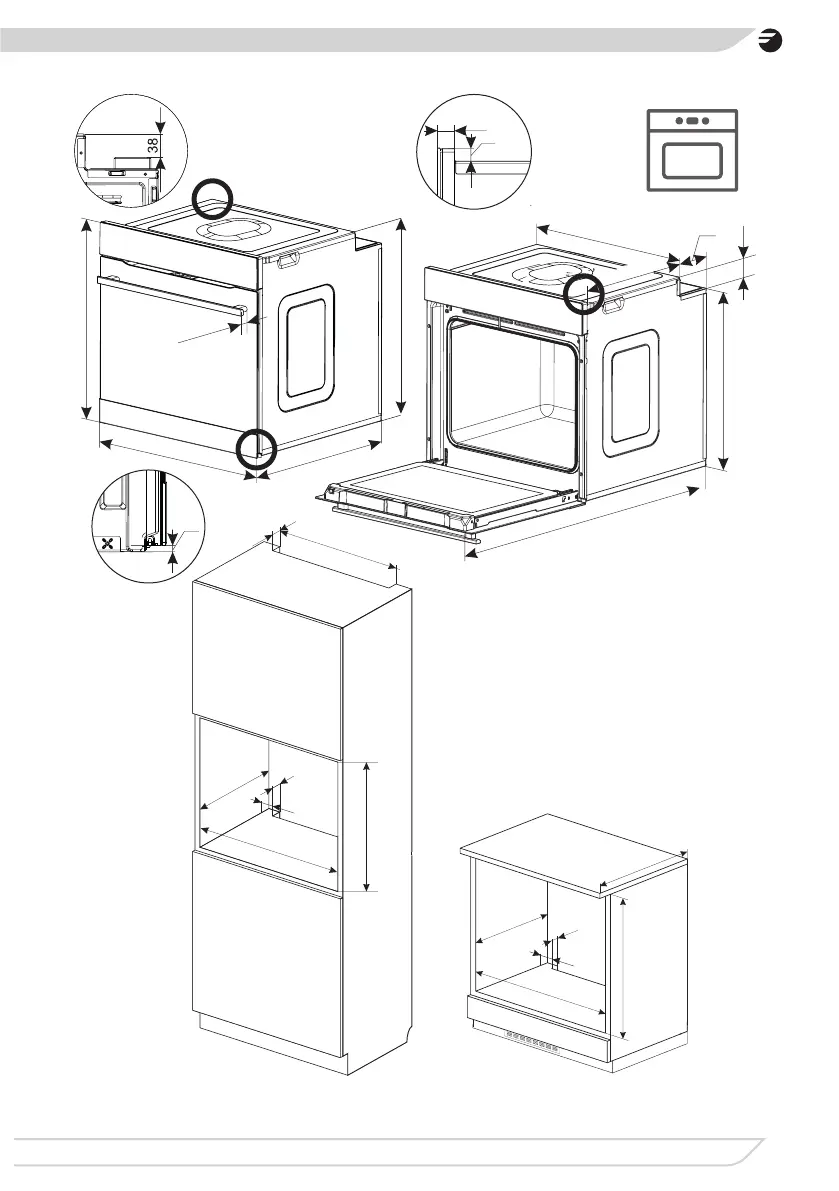 38