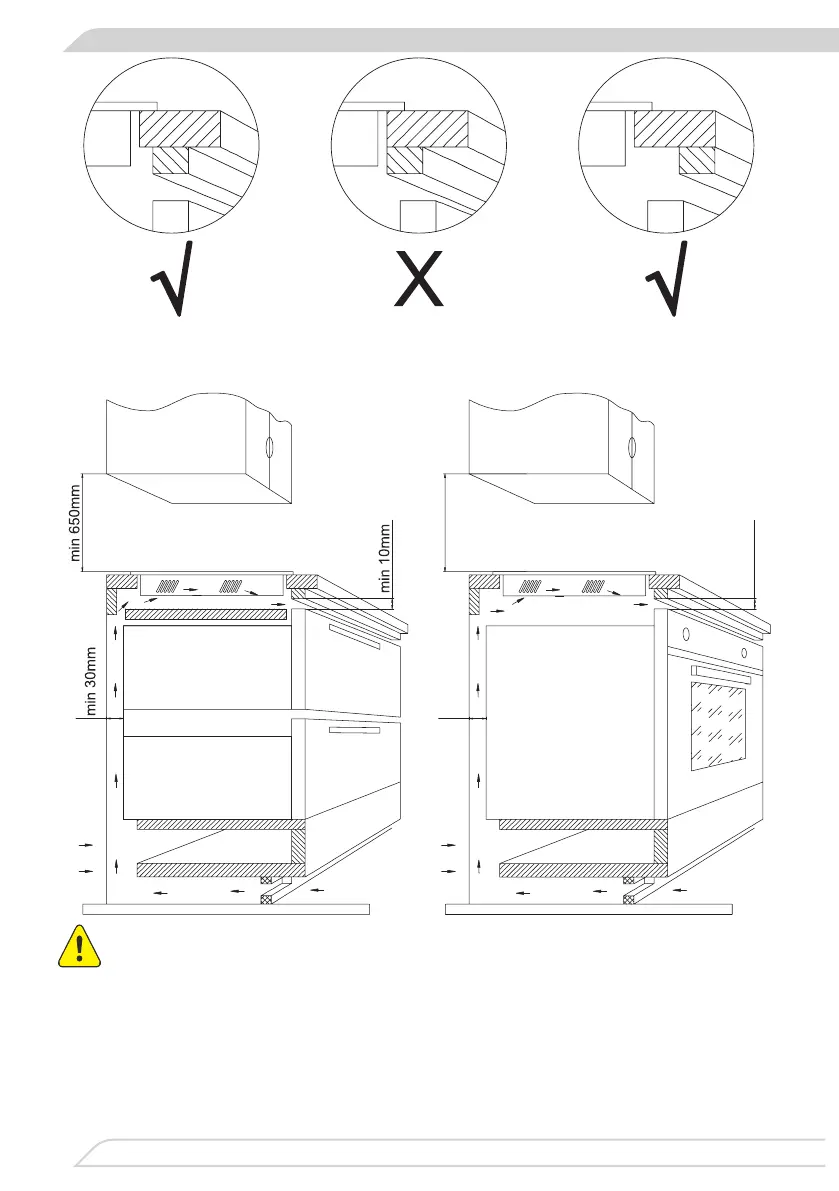 √

X

√

min 650mm

min 10mm

min 30mm